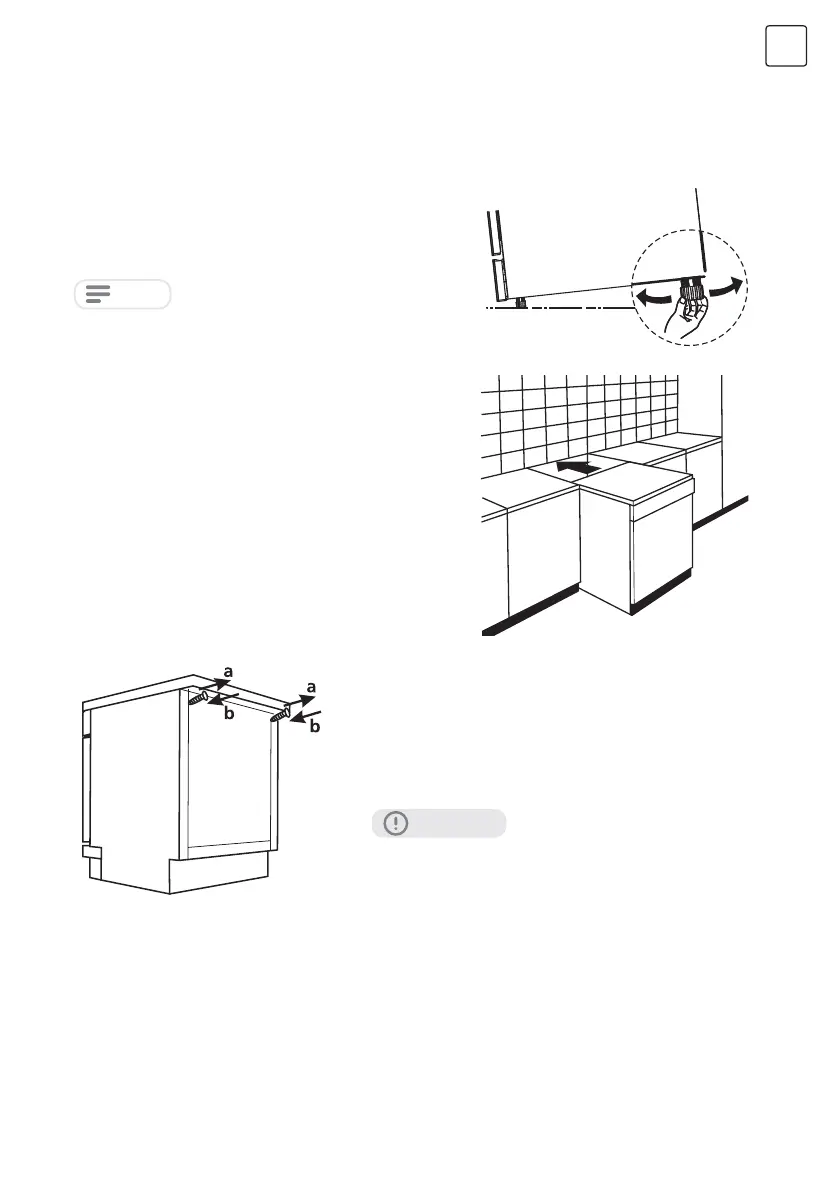 a
b
a
b