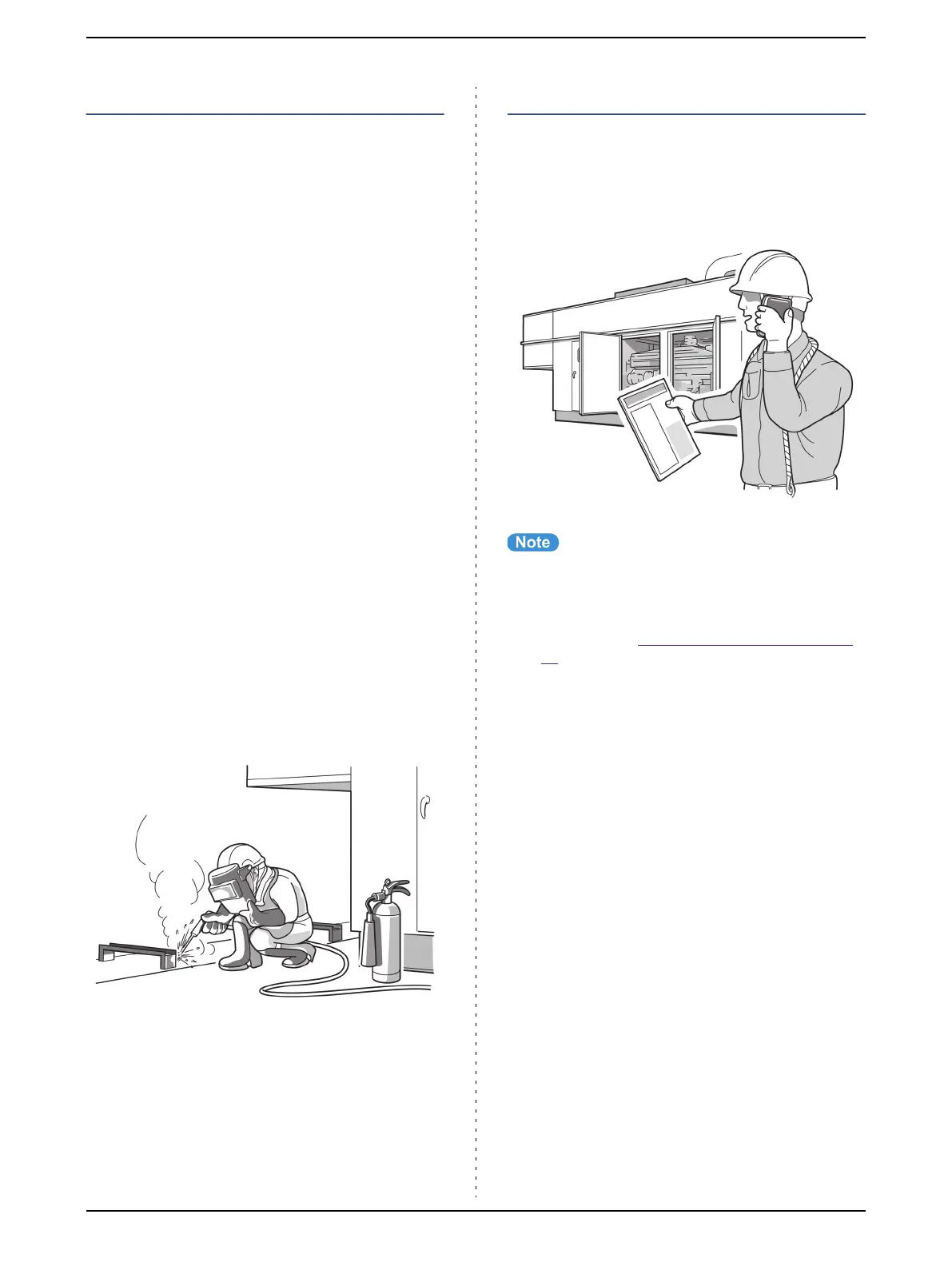 Note