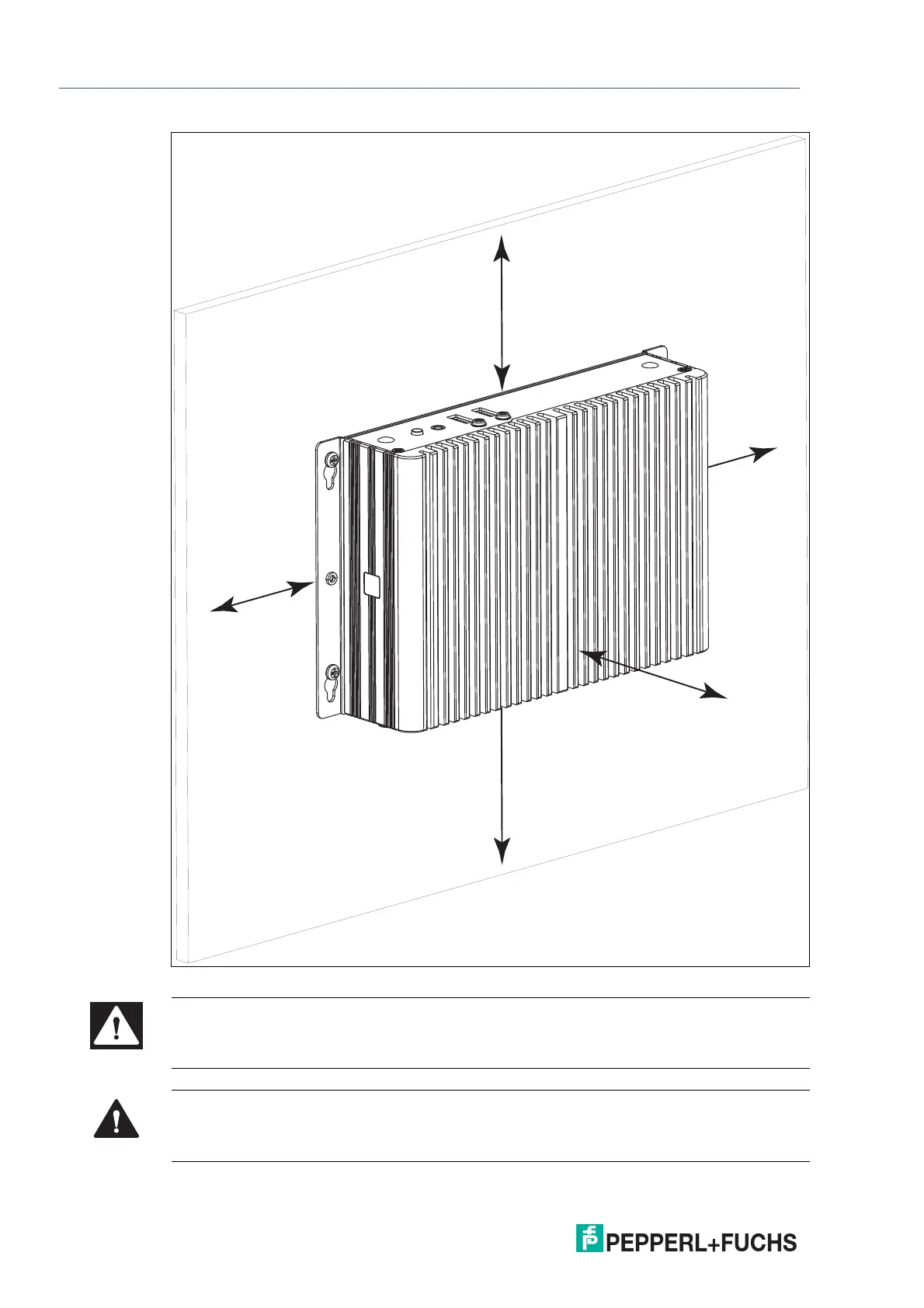 PEPPERL+FUCHS