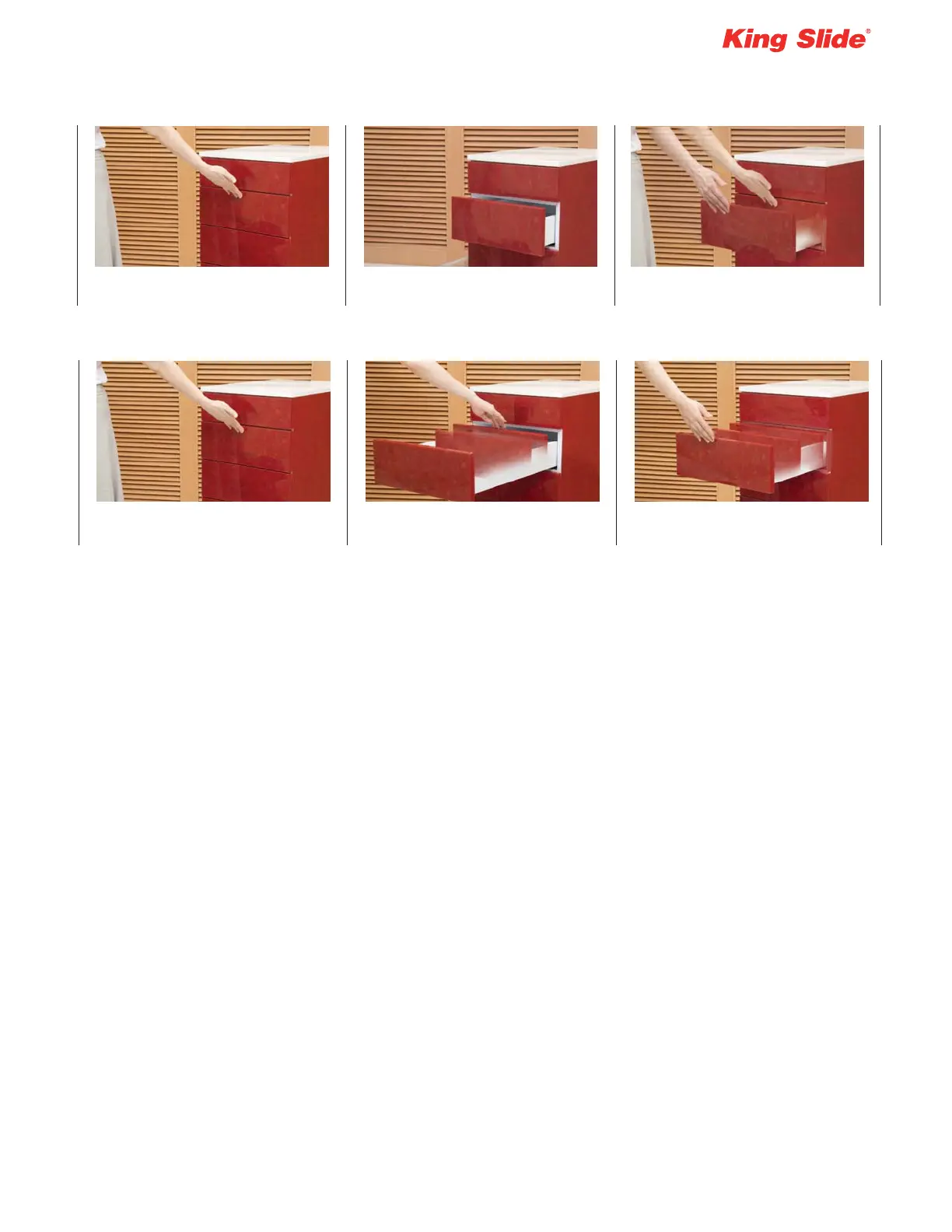 King Slide®