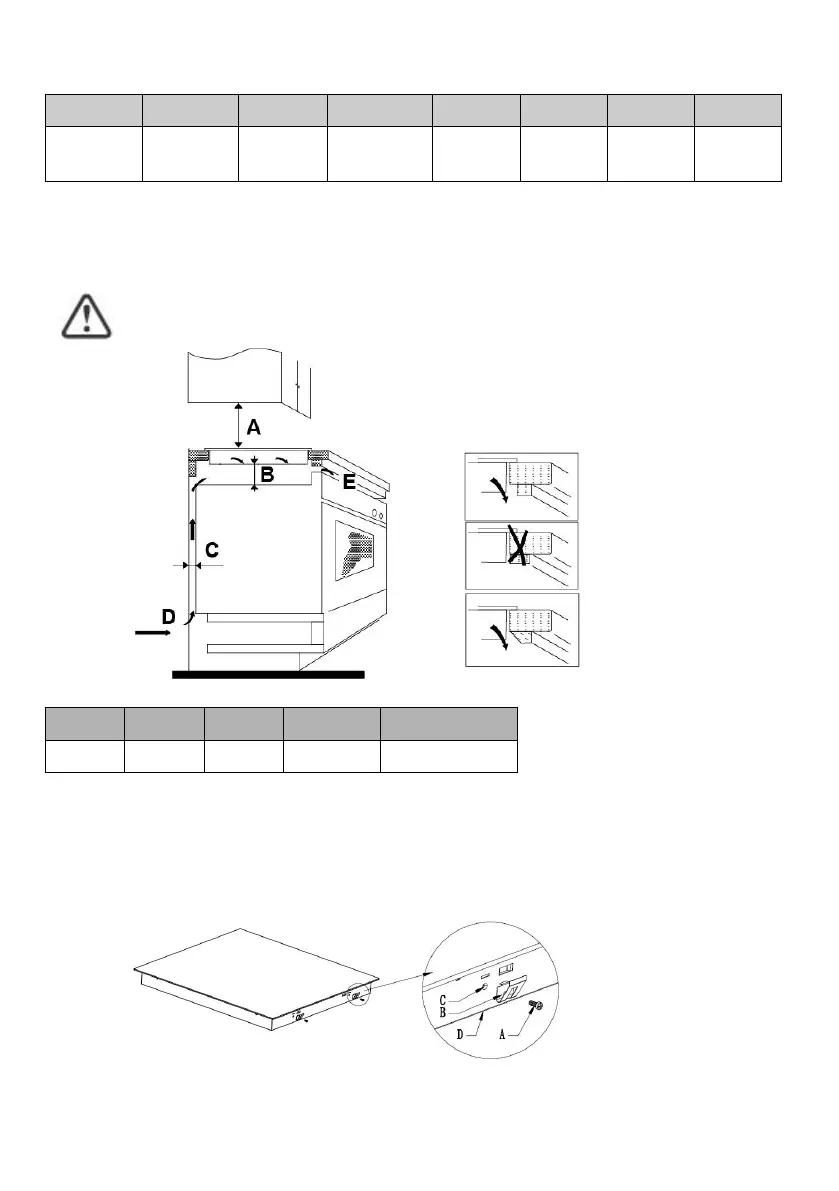 A

B

E

C

D

C
B
D
A