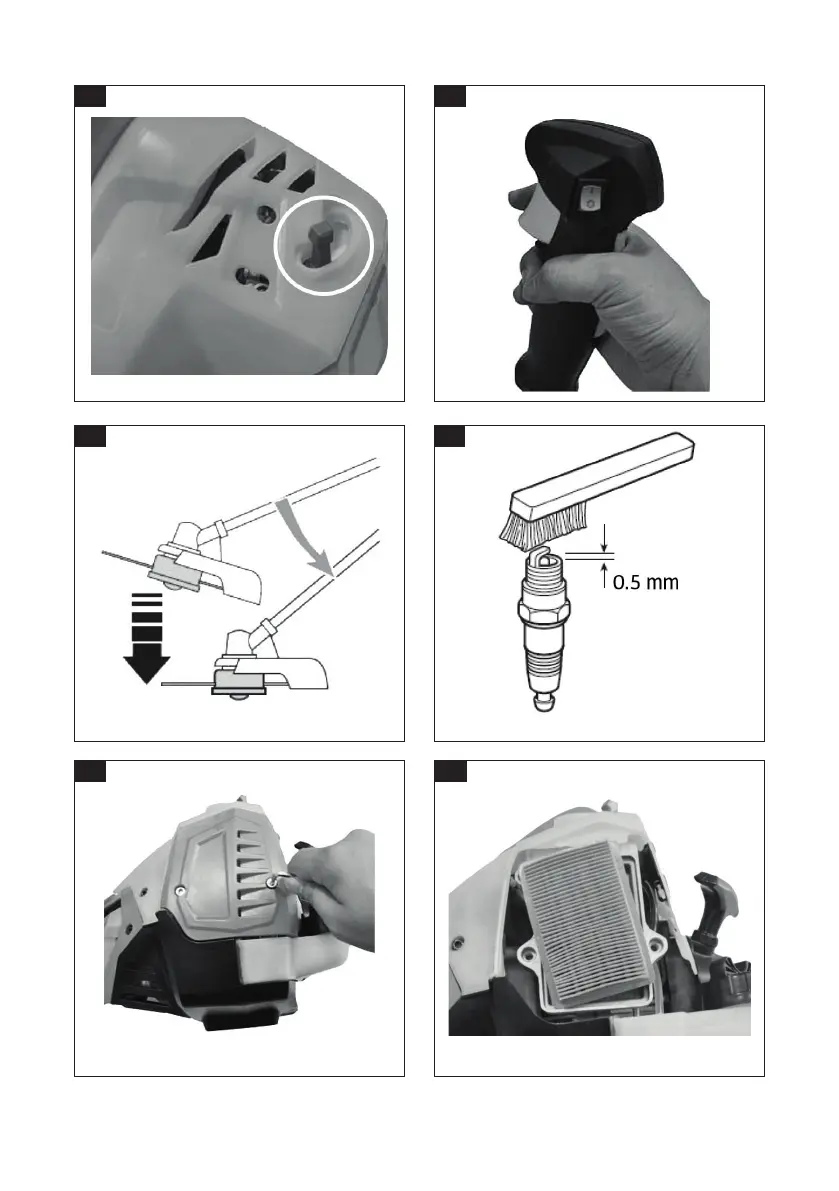 0.5 mm