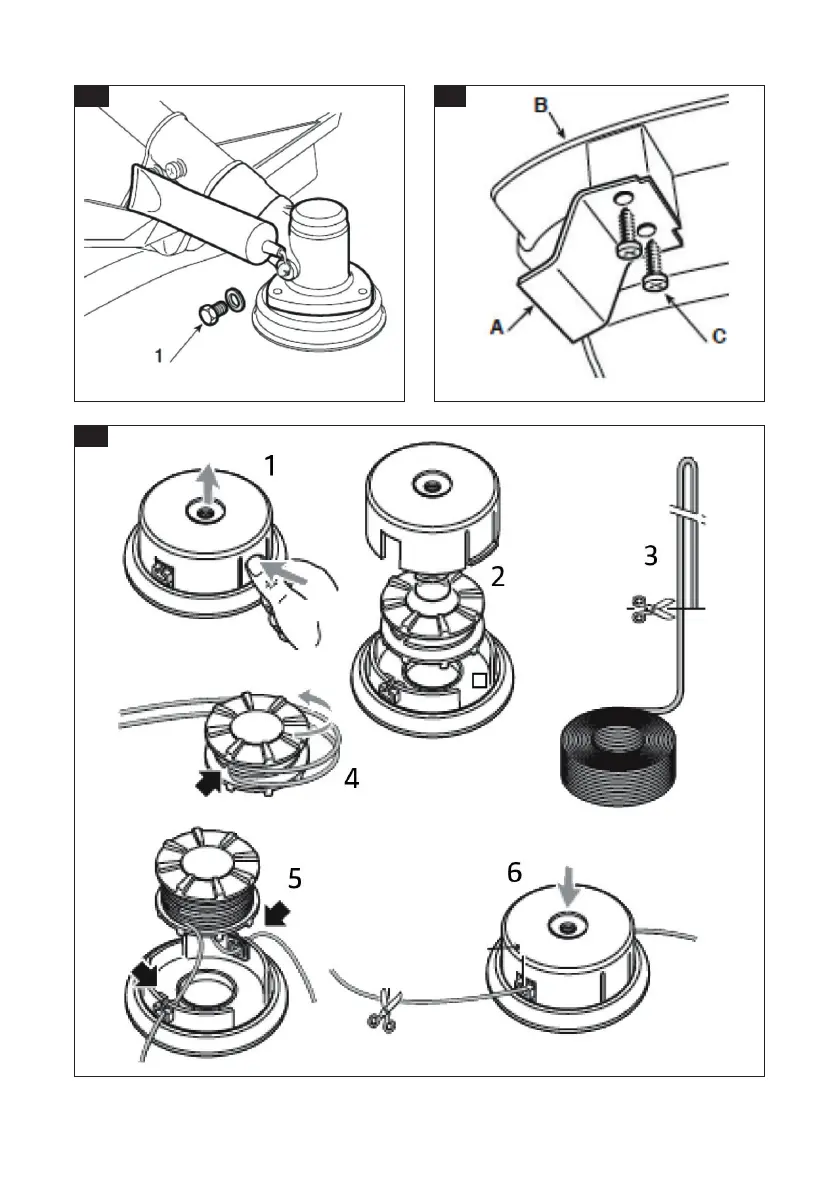 1

B

A

C

1

2

3

4

5

6