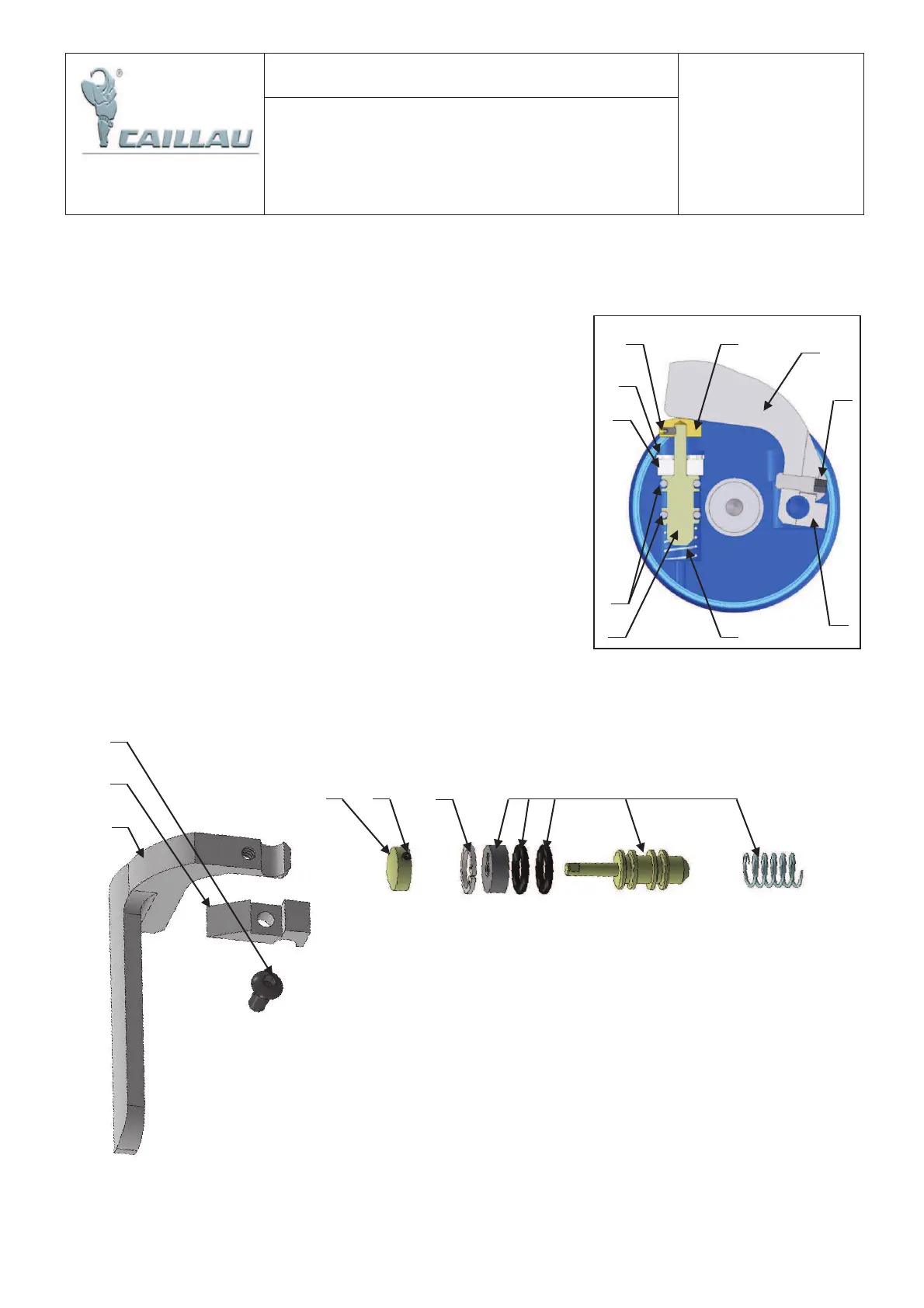 ®

CAILLAU