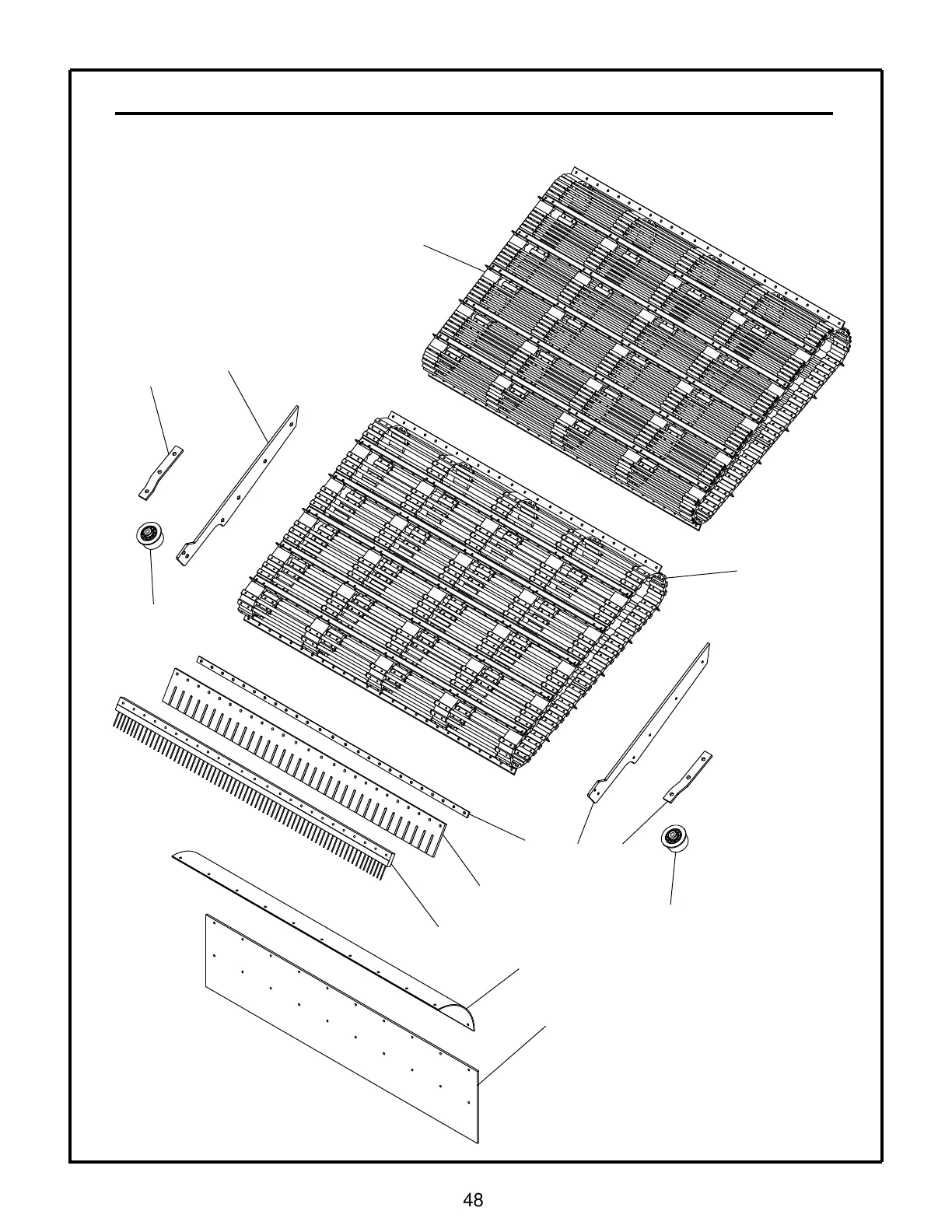 48