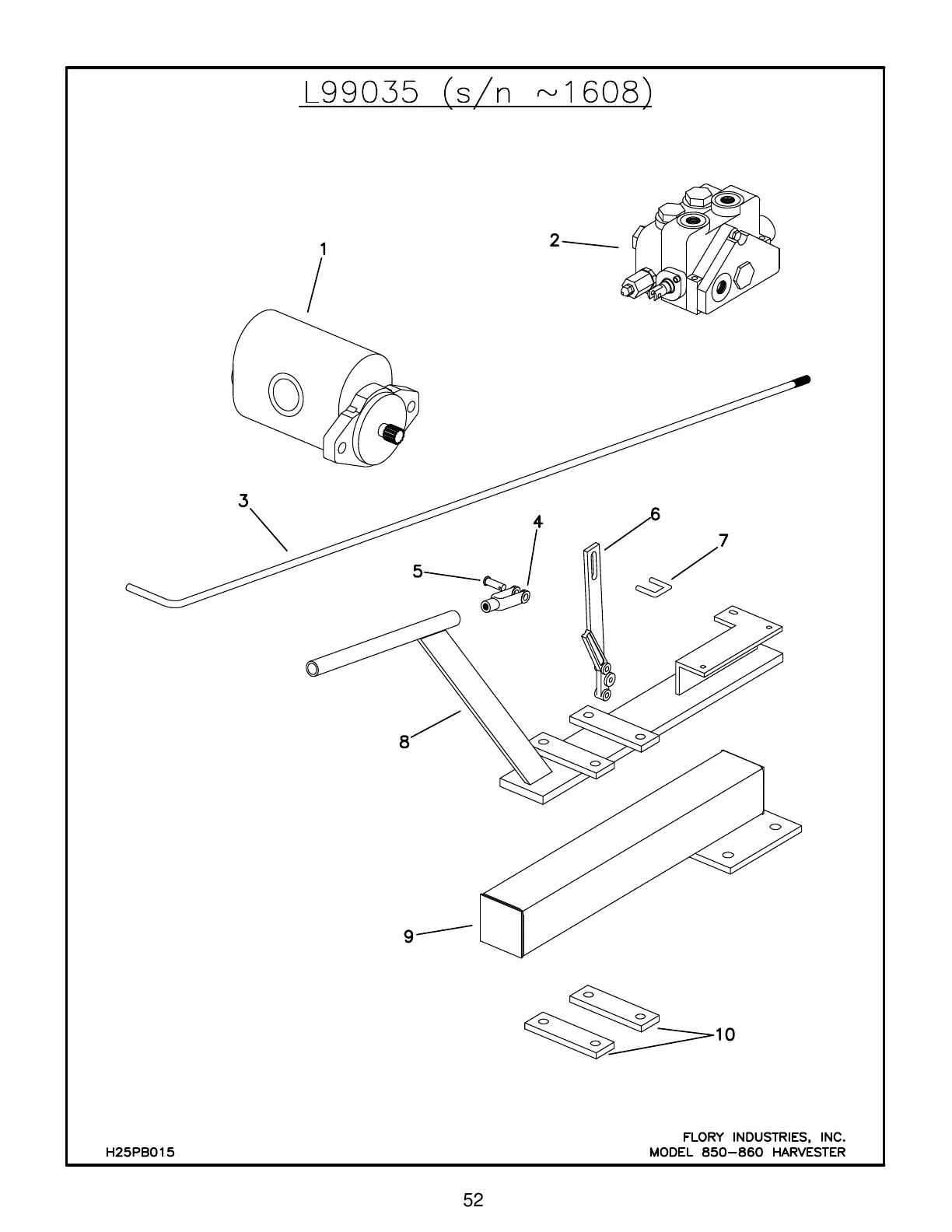 L99035 (s/n ~1608)

1

2

3

4

5

6

7

8

9

10

H25PB015

FLORY INDUSTRIES, INC.
MODEL 850-860 HARVESTER

52