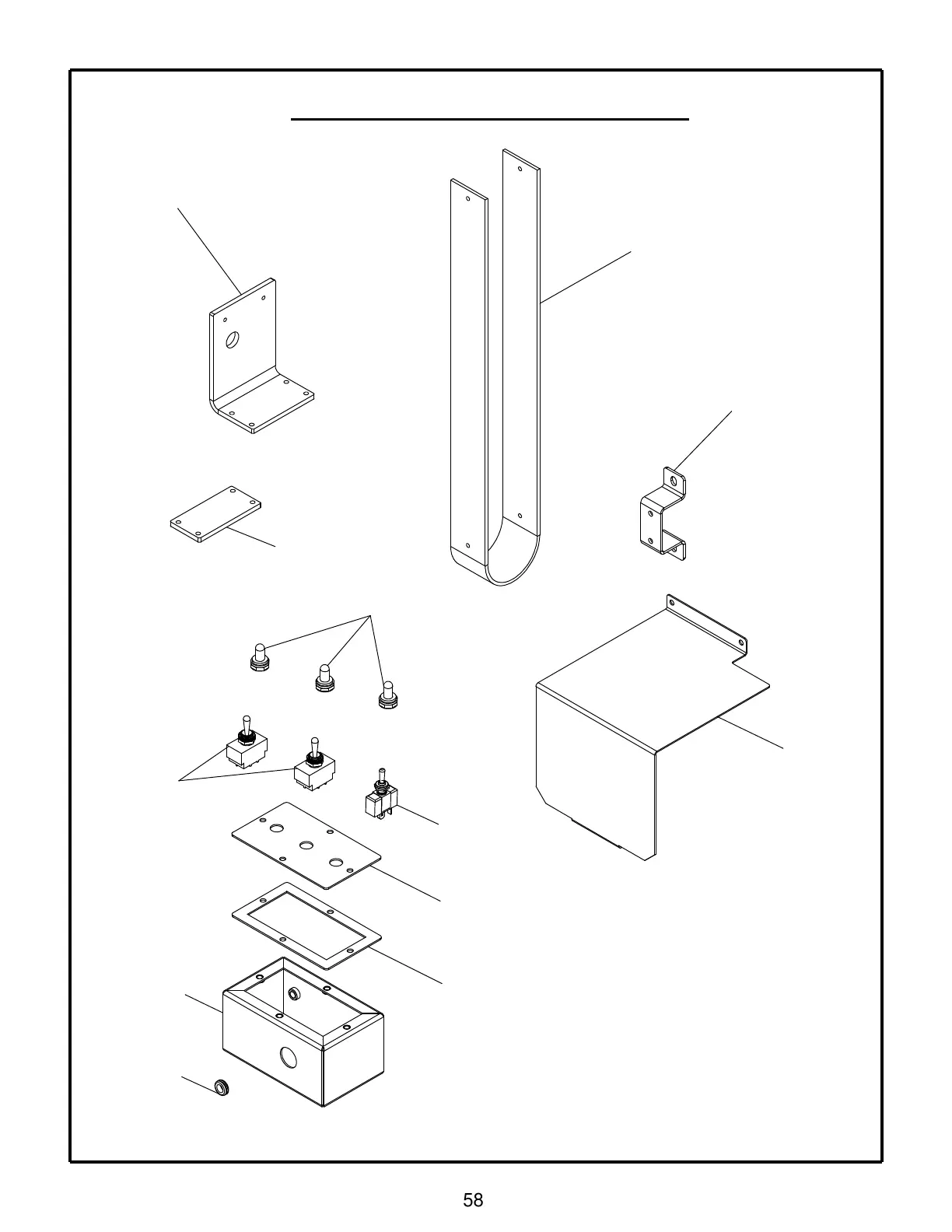 58