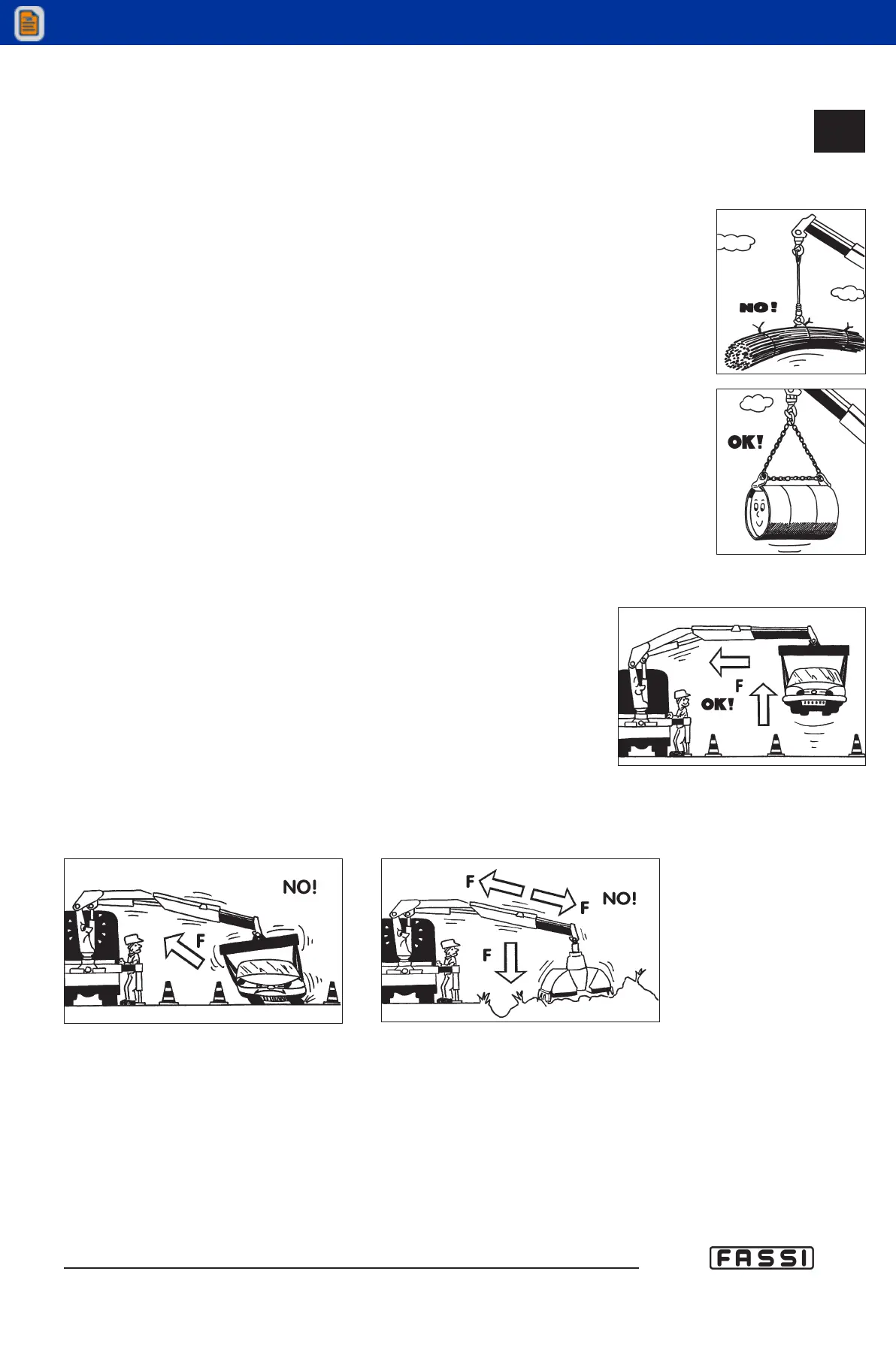 NO!

OK!

F

OK!

NO!

F

F

F

NO!

F

FASSI