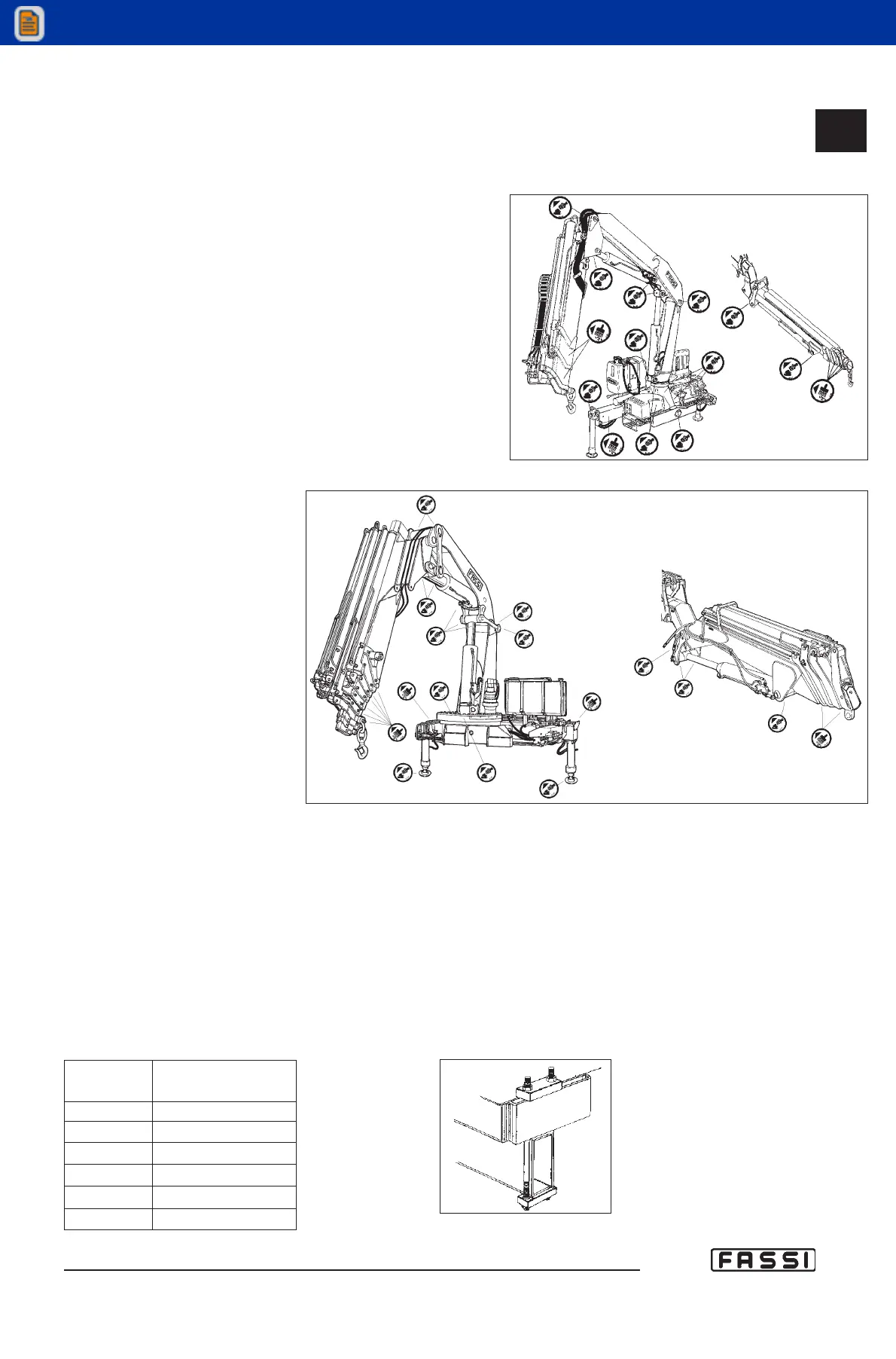 FASSI