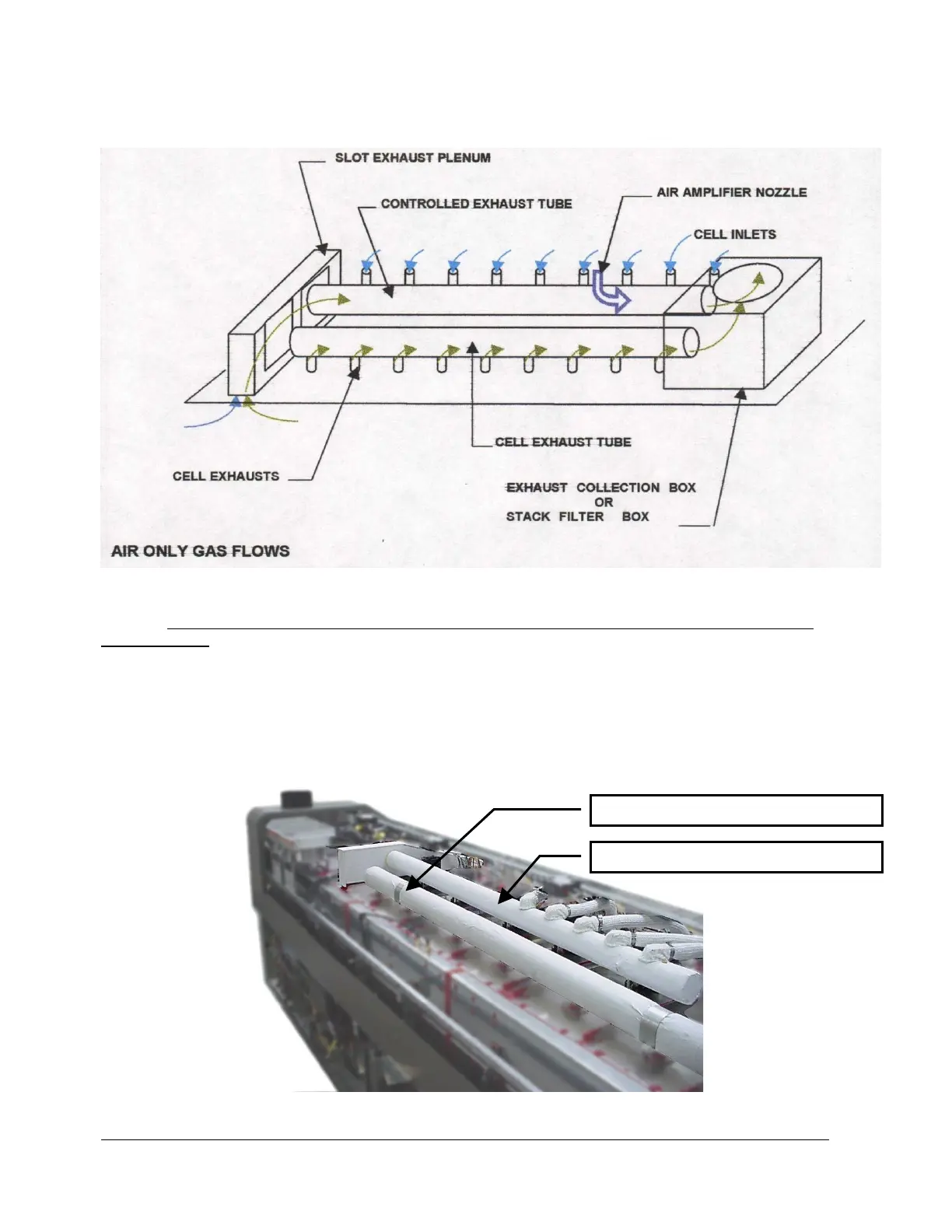 SLOT EXHAUST PLENUM

CONTROLLED EXHAUST TUBE

AIR AMPLIFIER NOZZLE

CELL INLETS

CELL EXHAUST TUBE

CELL EXHAUSTS

EXHAUST COLLECTION BOX
OR
STACK FILTER BOX

AIR ONLY GAS FLOWS