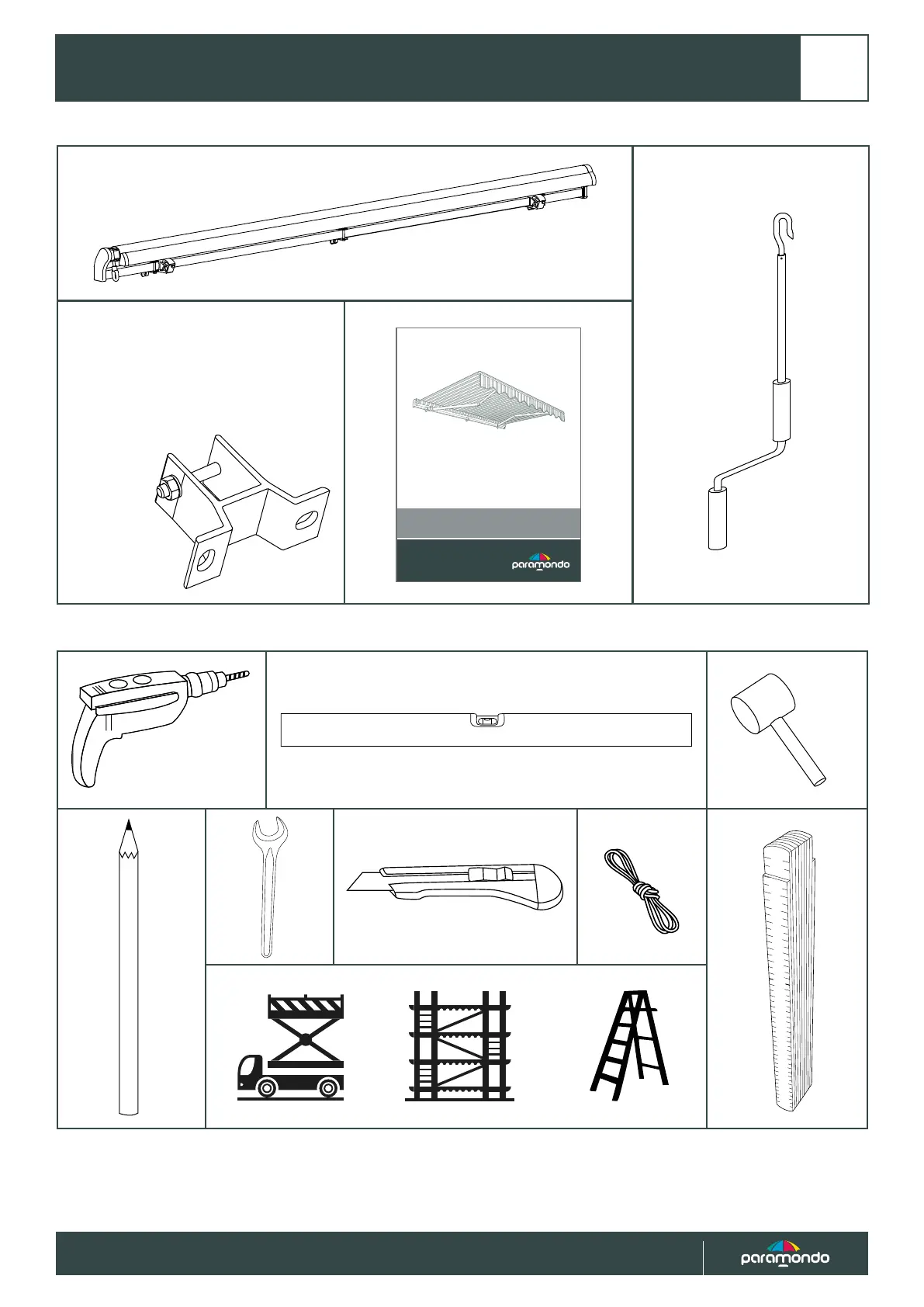 paramondo

paramondo