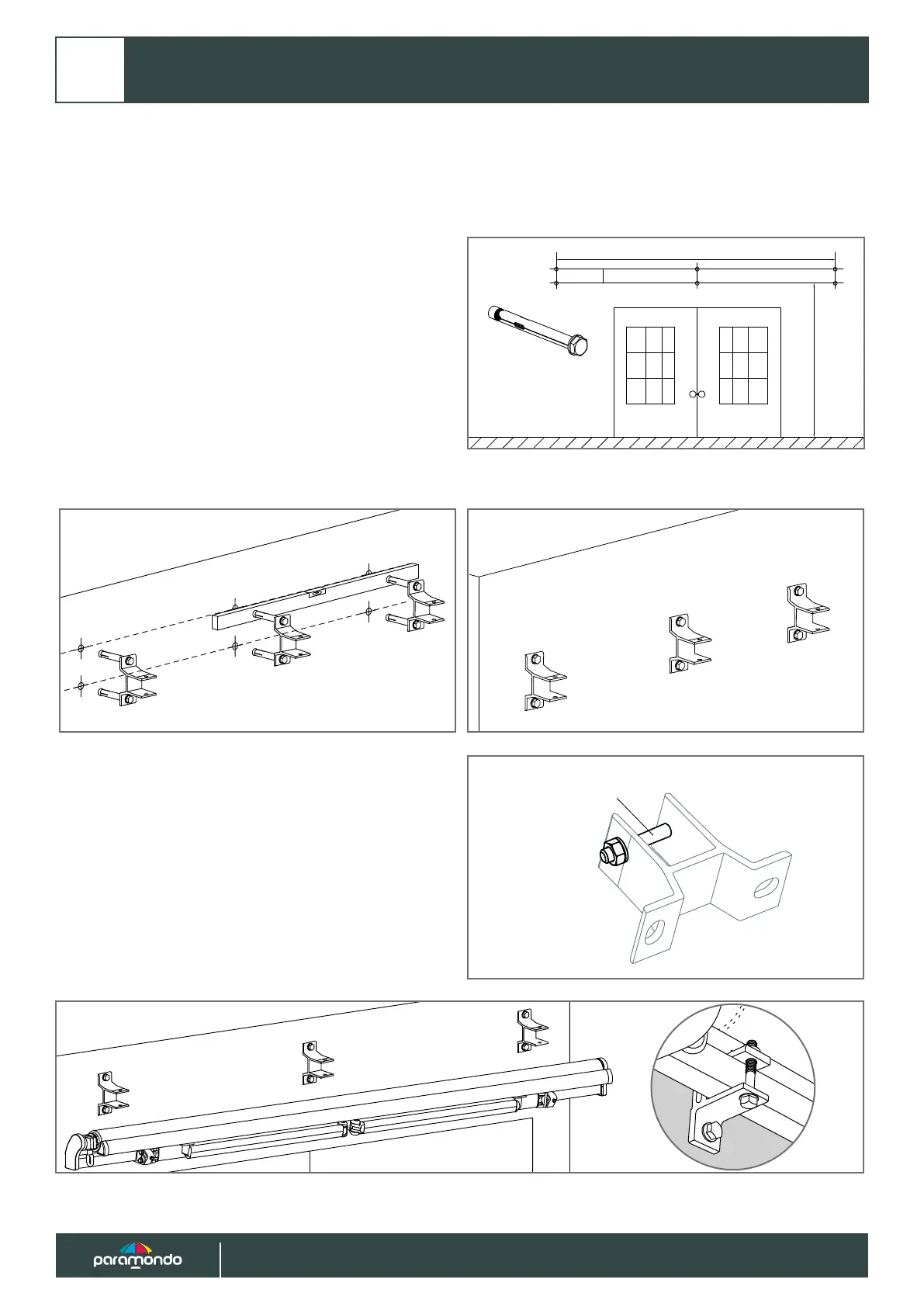 paramondo