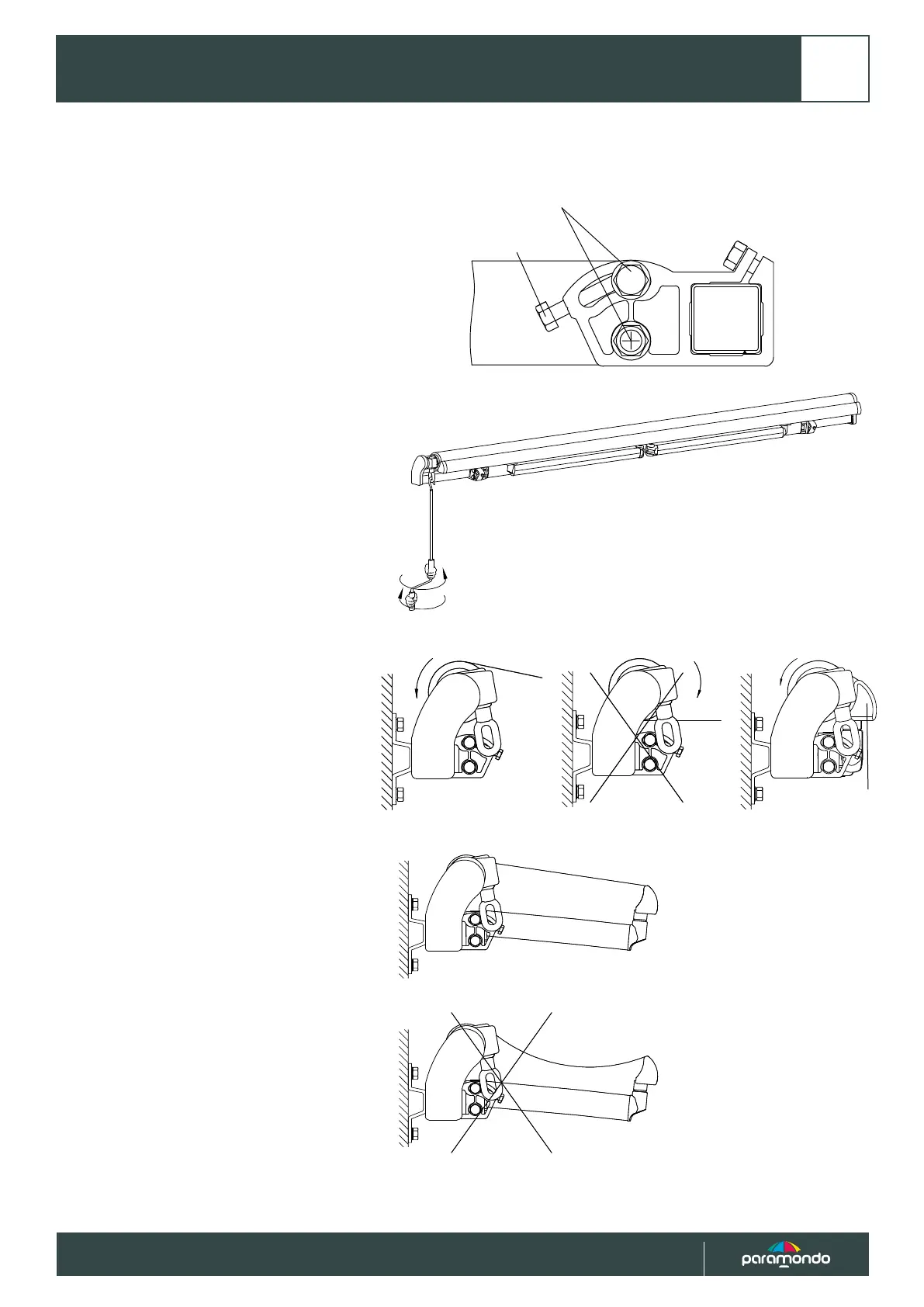 paramondo