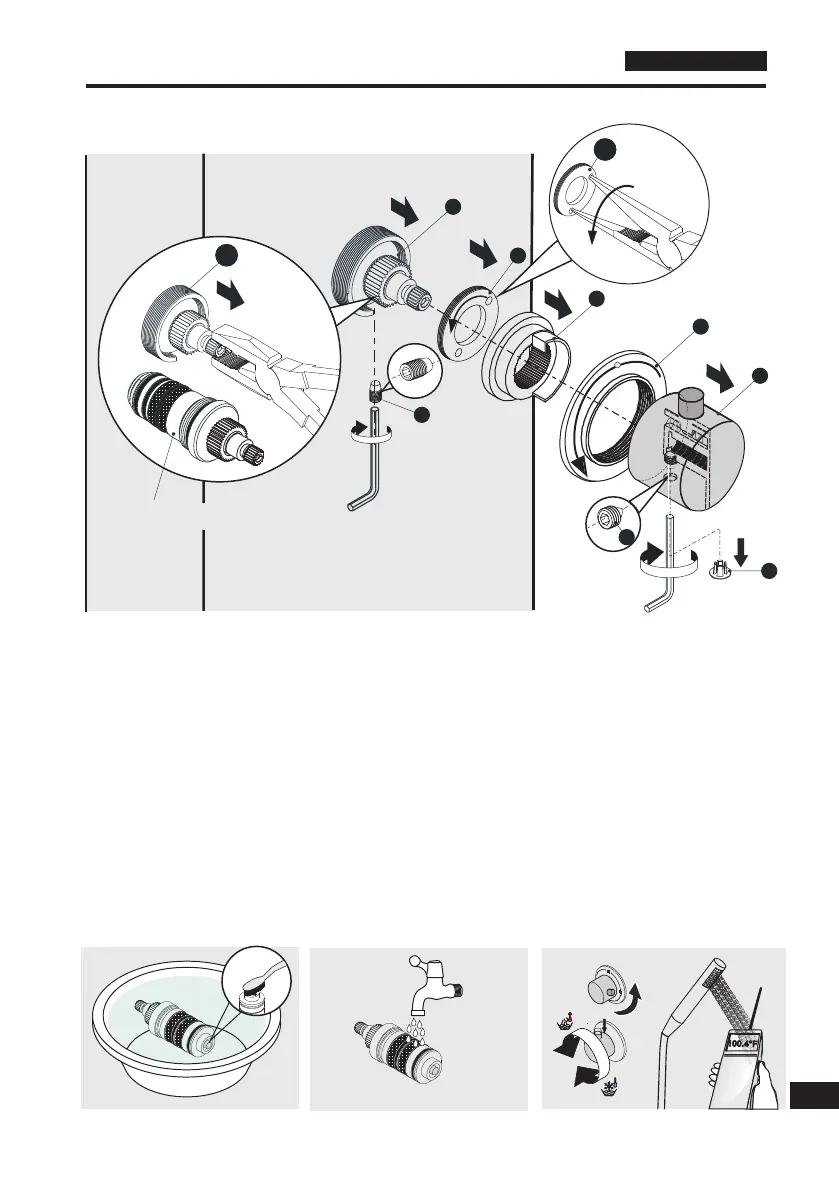 100.4°F