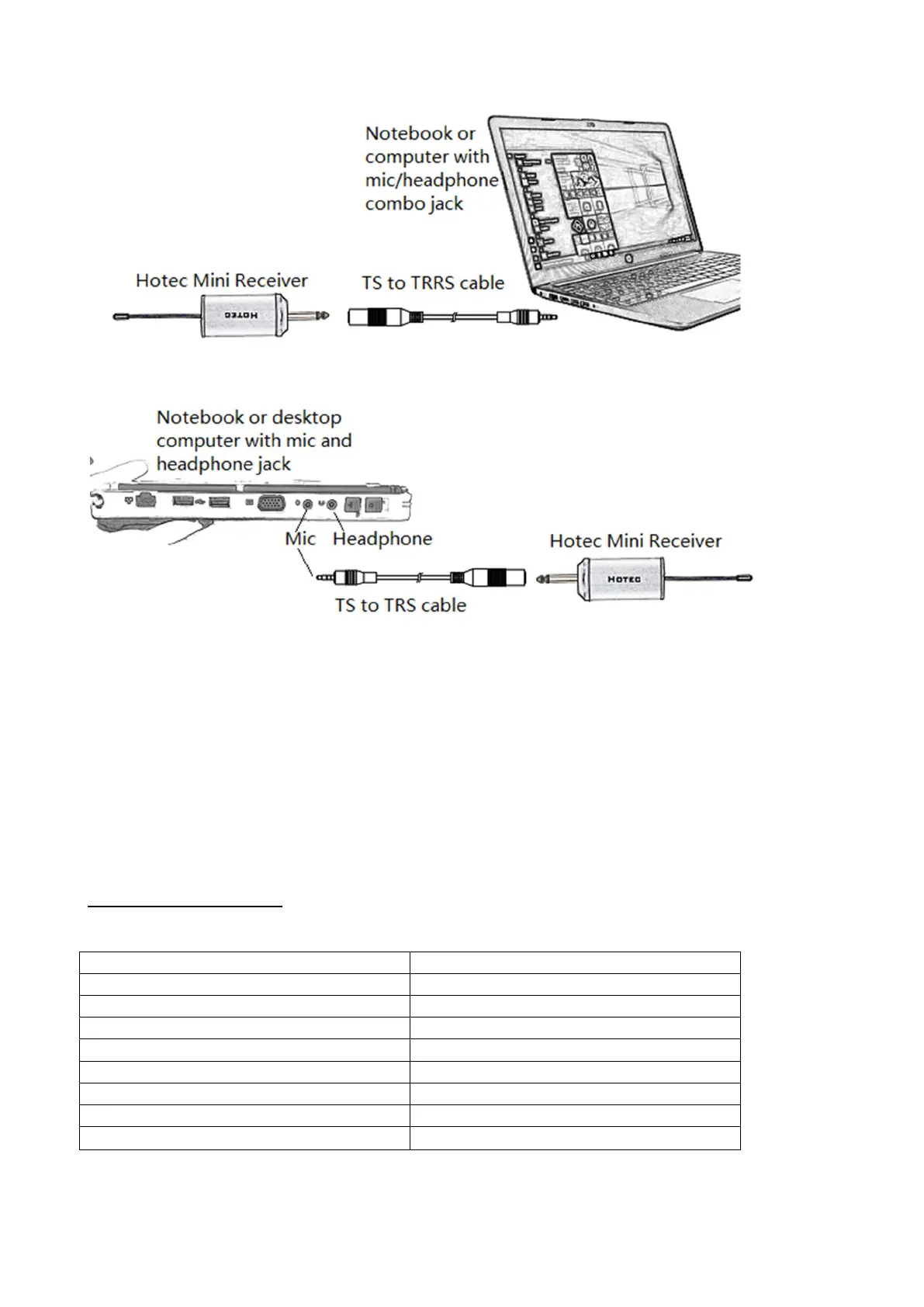 Notebook or computer with mic/headphone combo jack

Hotec Mini Receiver

HOTEC

TS to TRRS cable

Notebook or desktop computer with mic and headphone jack

Mic

Headphone

Hotec Mini Receiver

HOTEC

TS to TRS cable