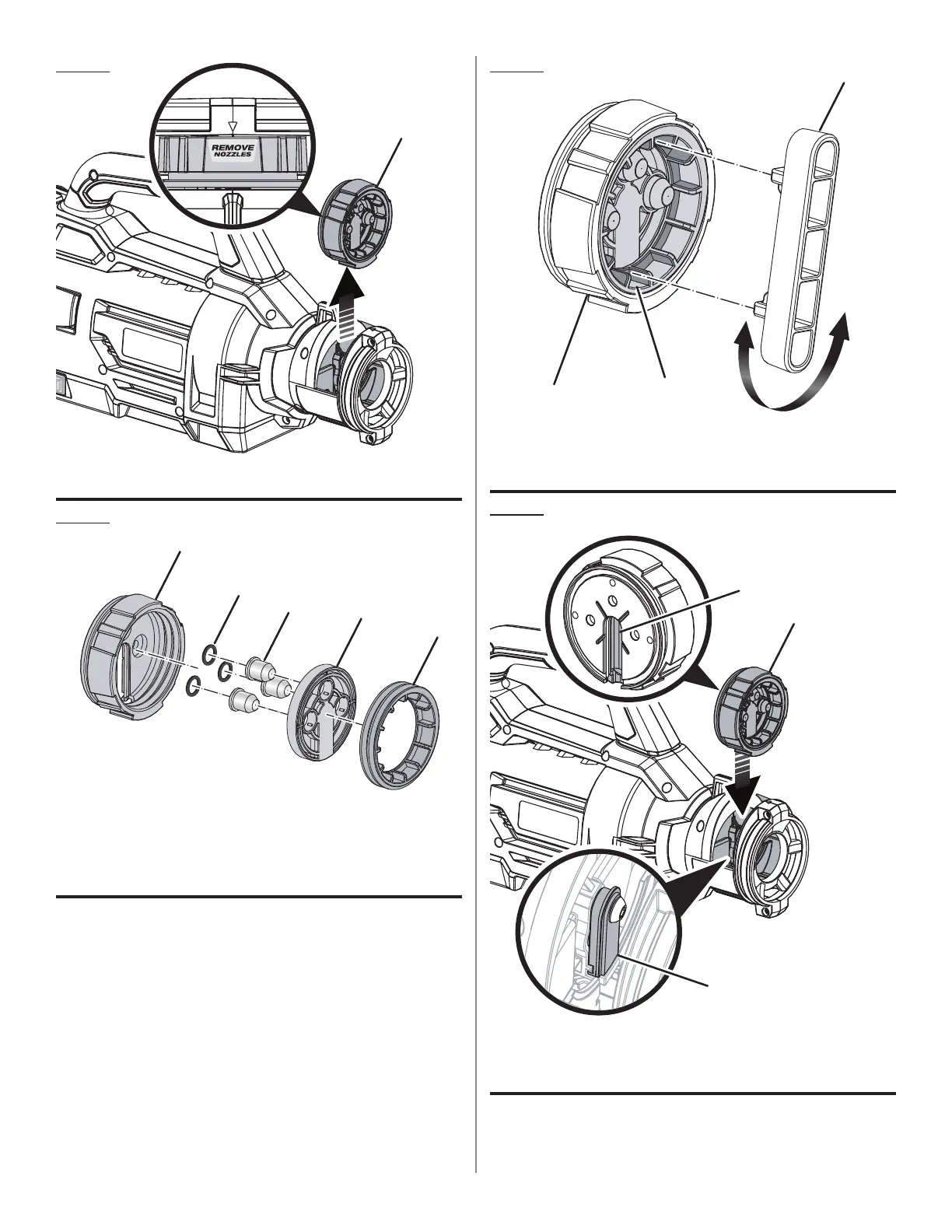 REMOVE NOZZLES