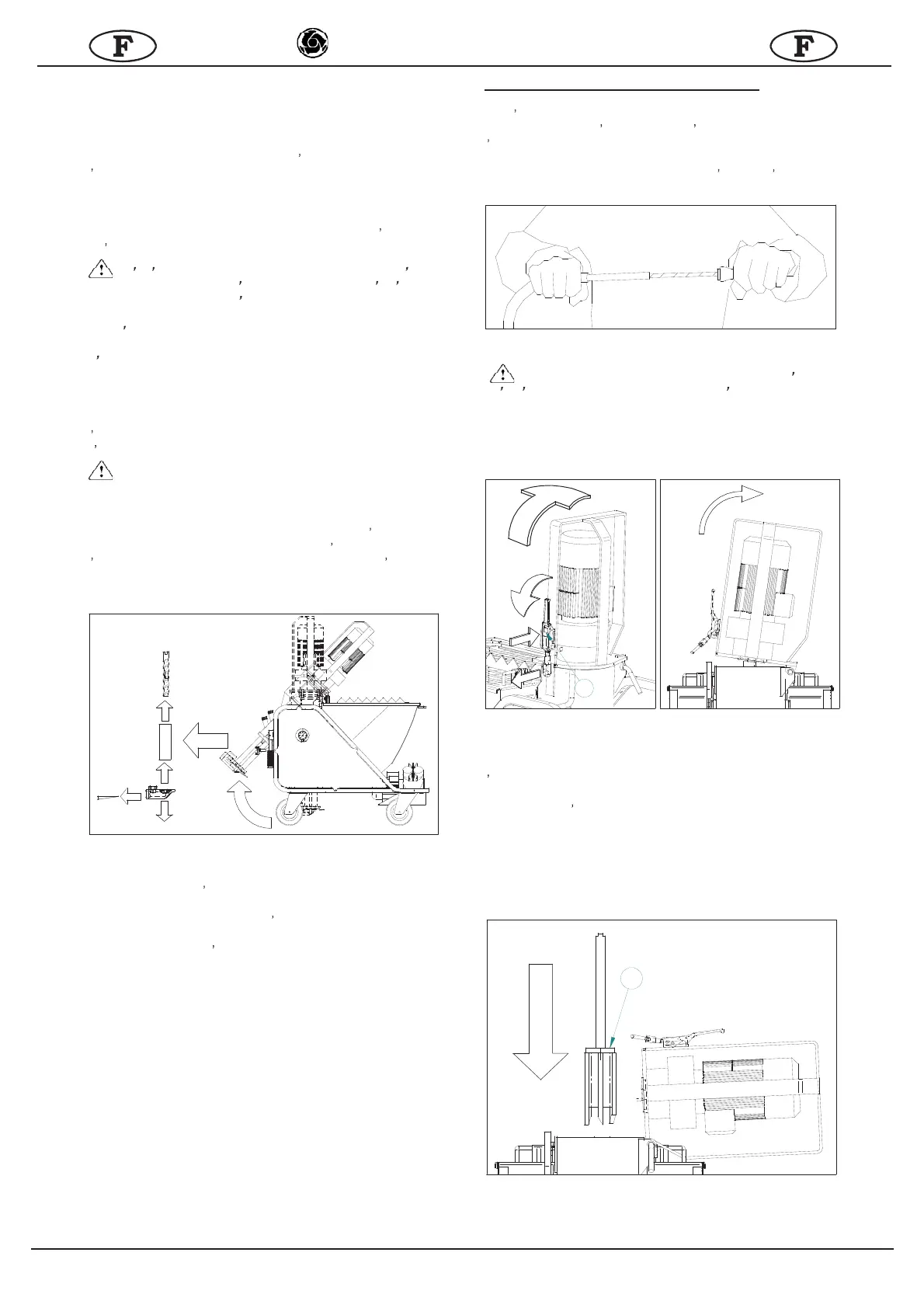 F

F