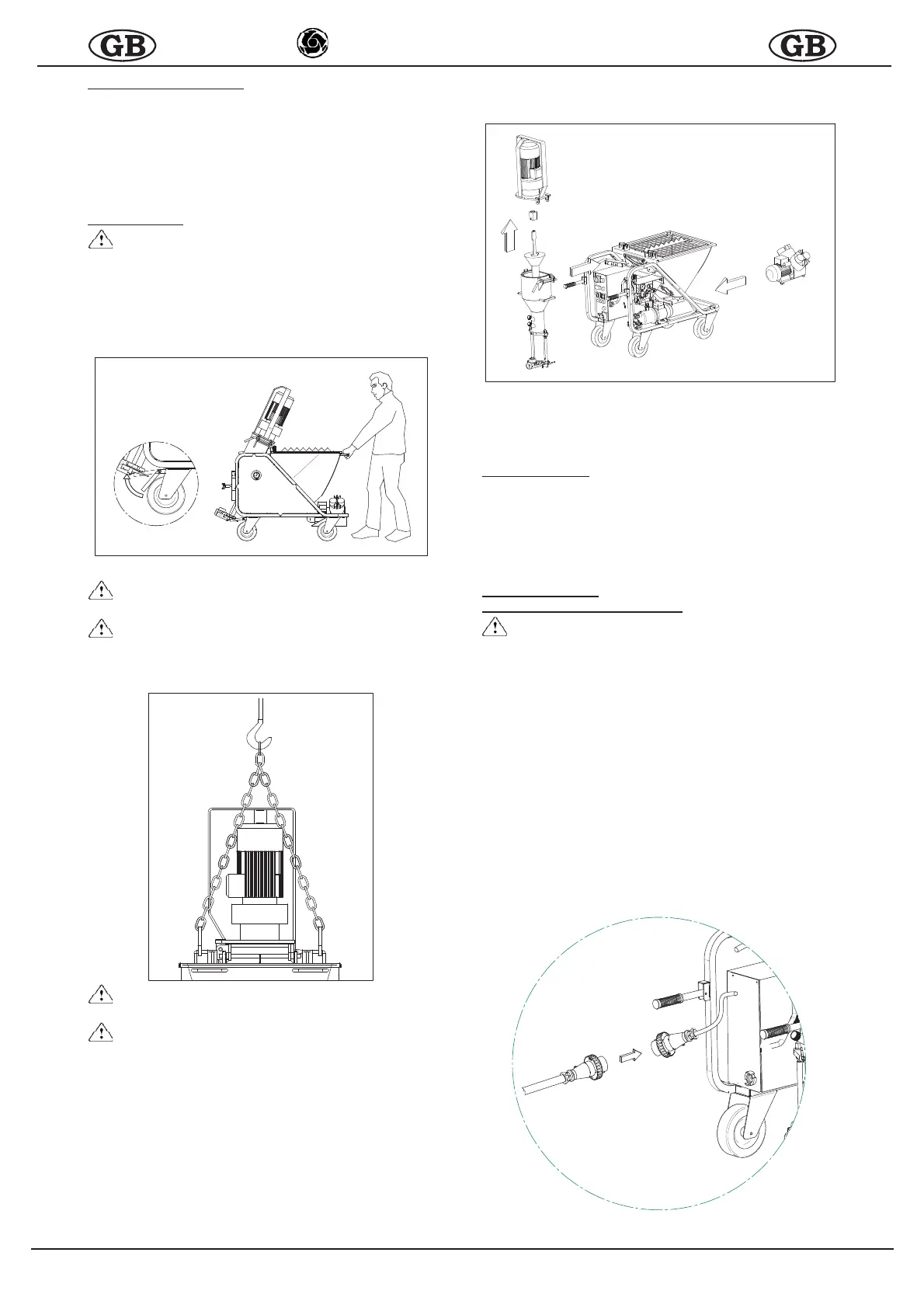 GB

GB