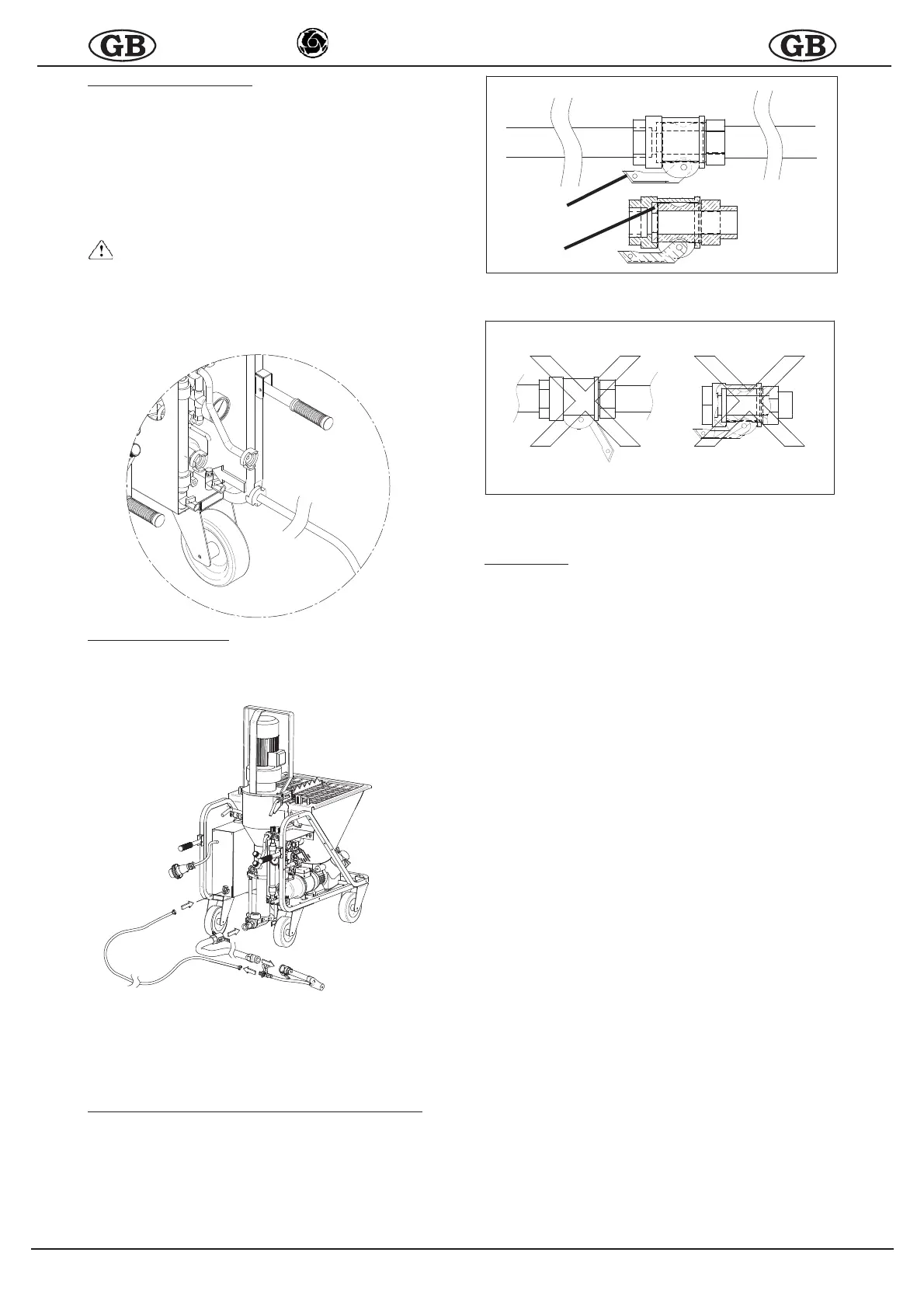 GB

GB