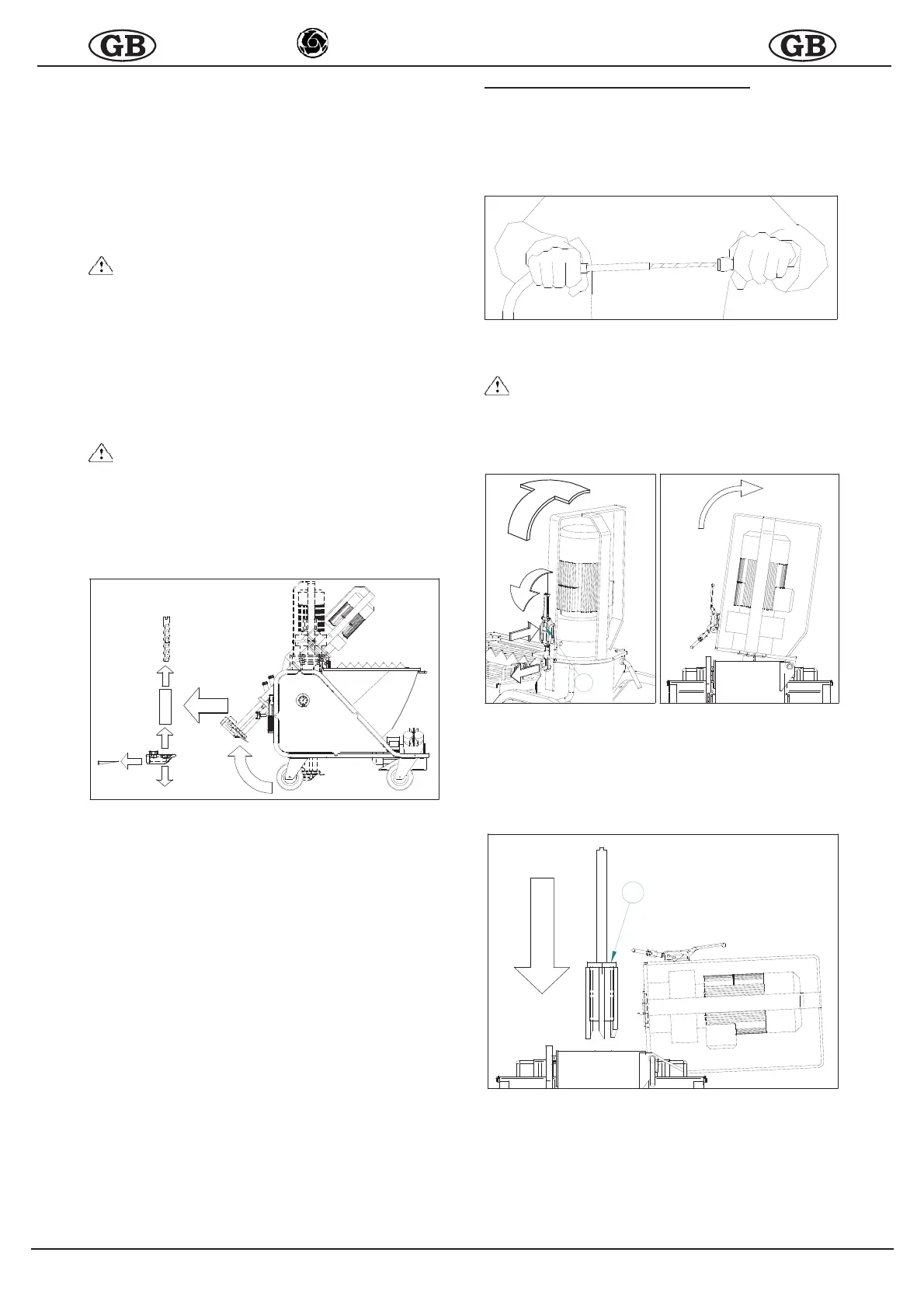 GB

GB