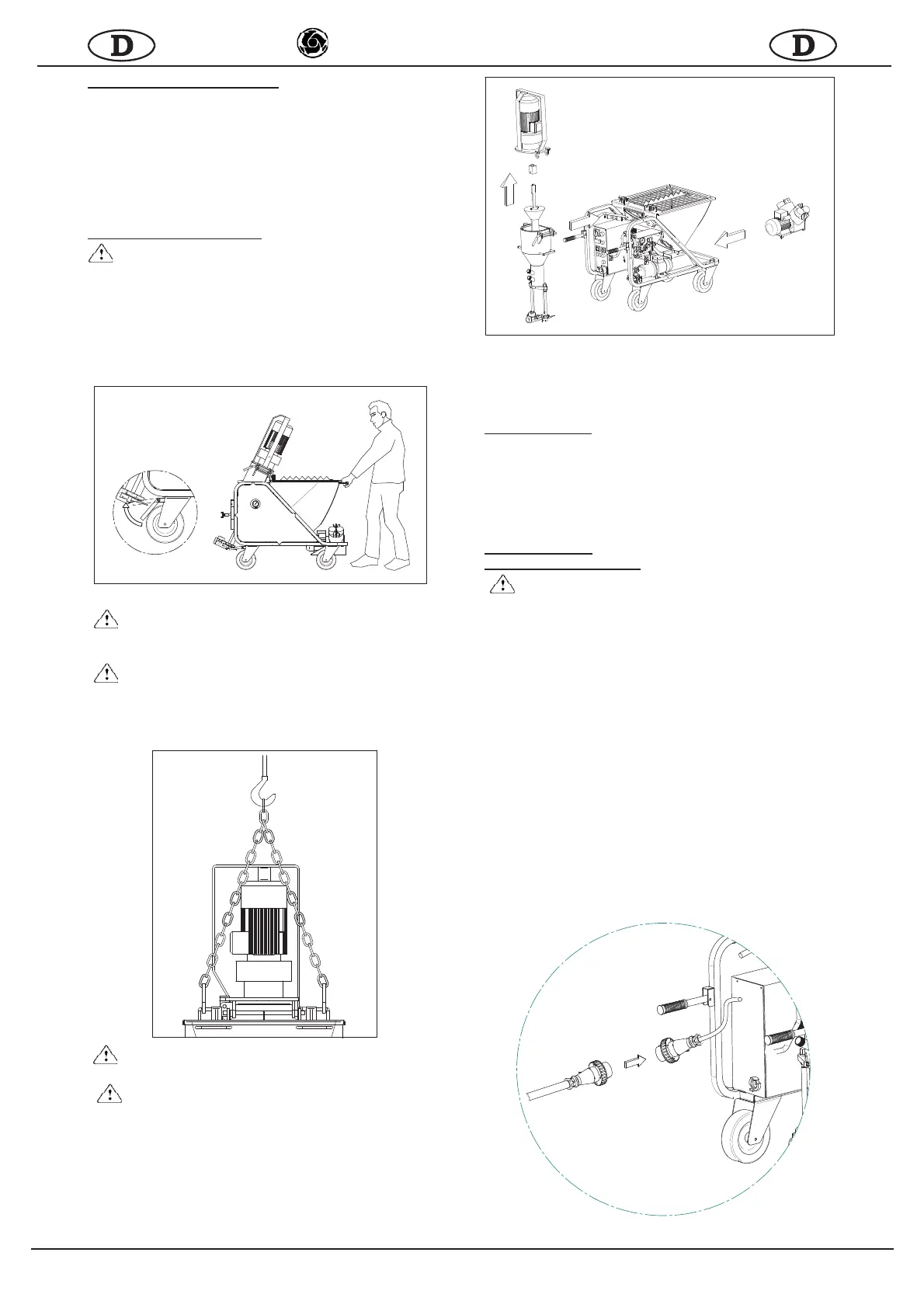 D

D