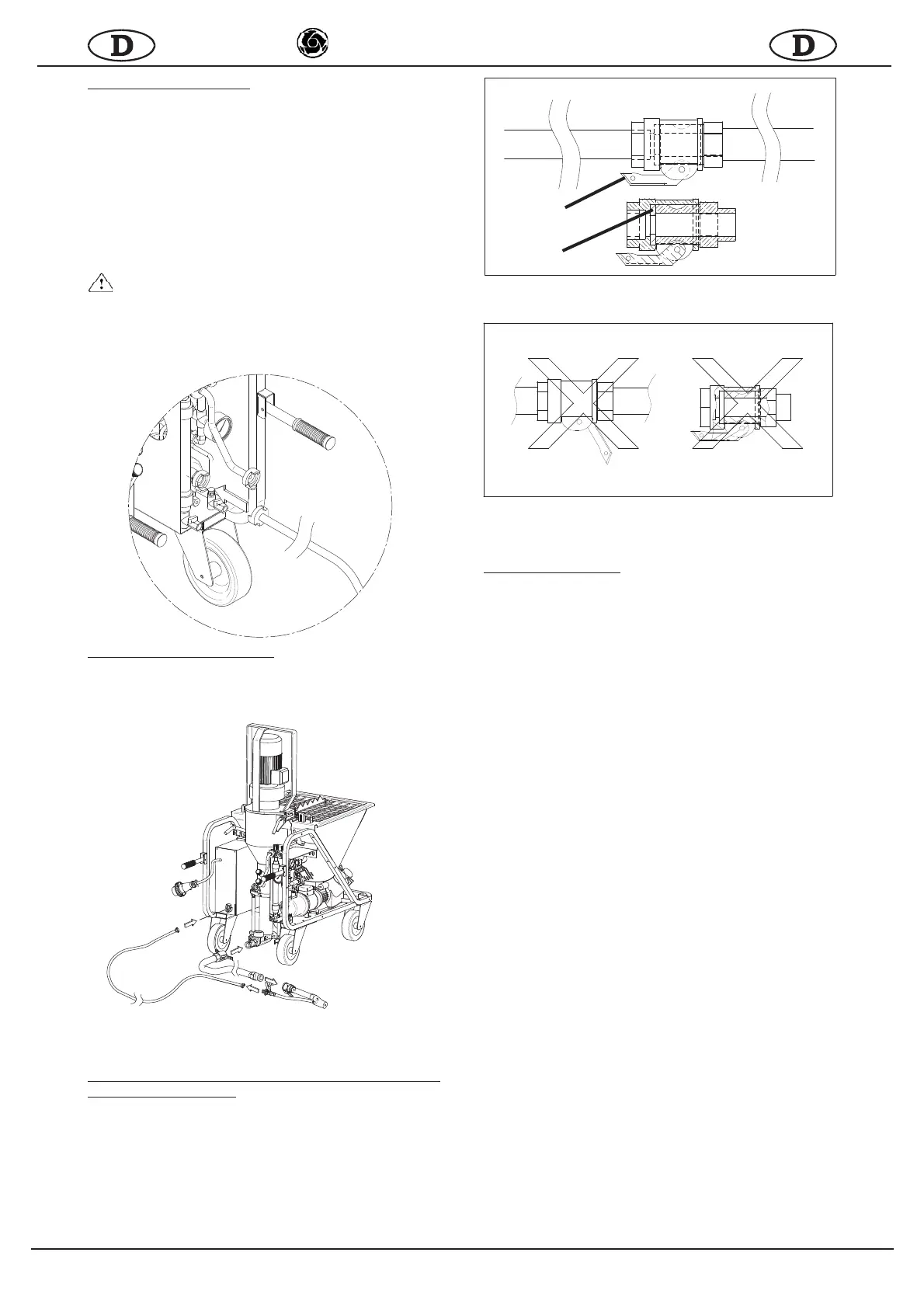 D

D