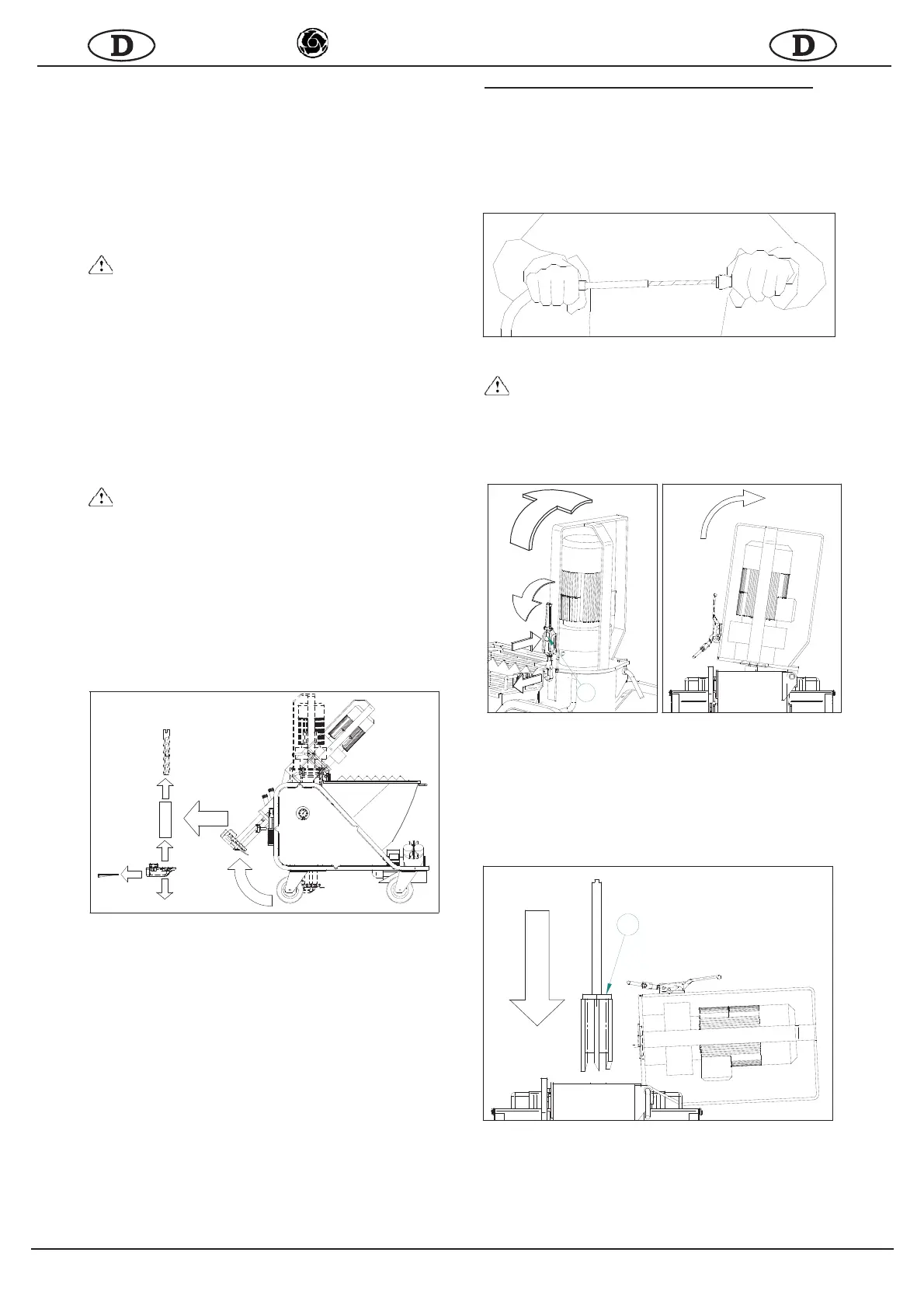 D

D