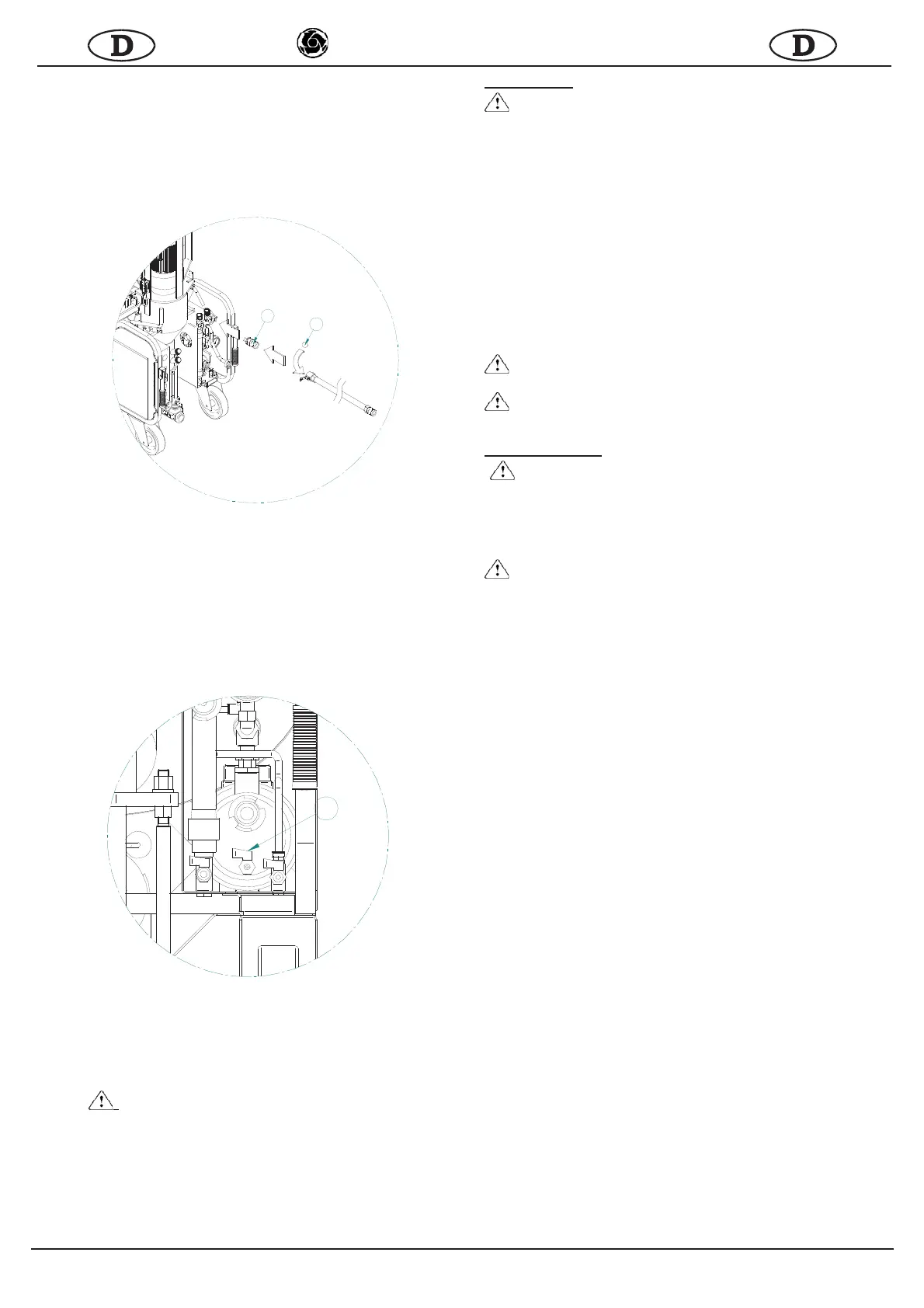 D

D