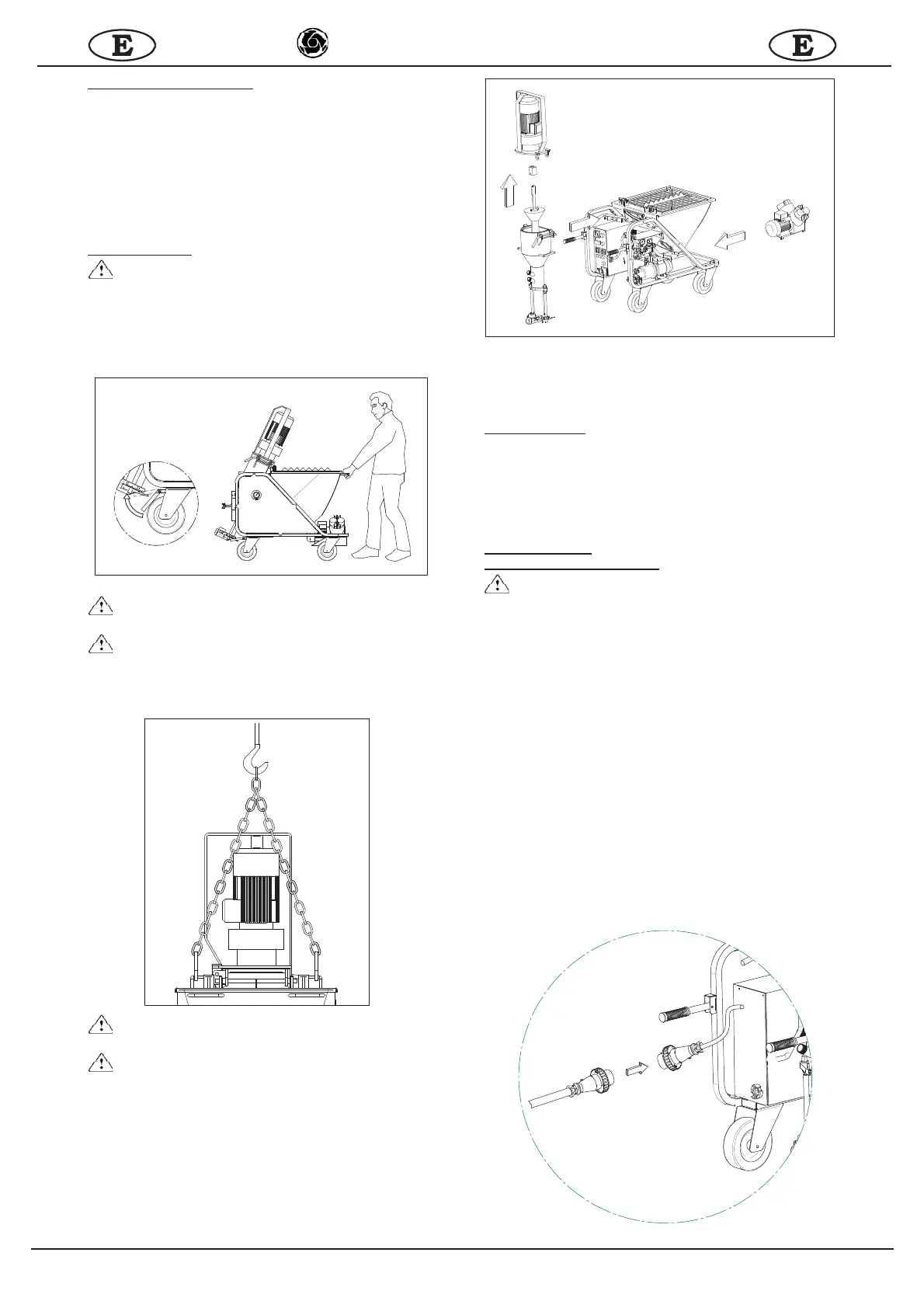 E

E