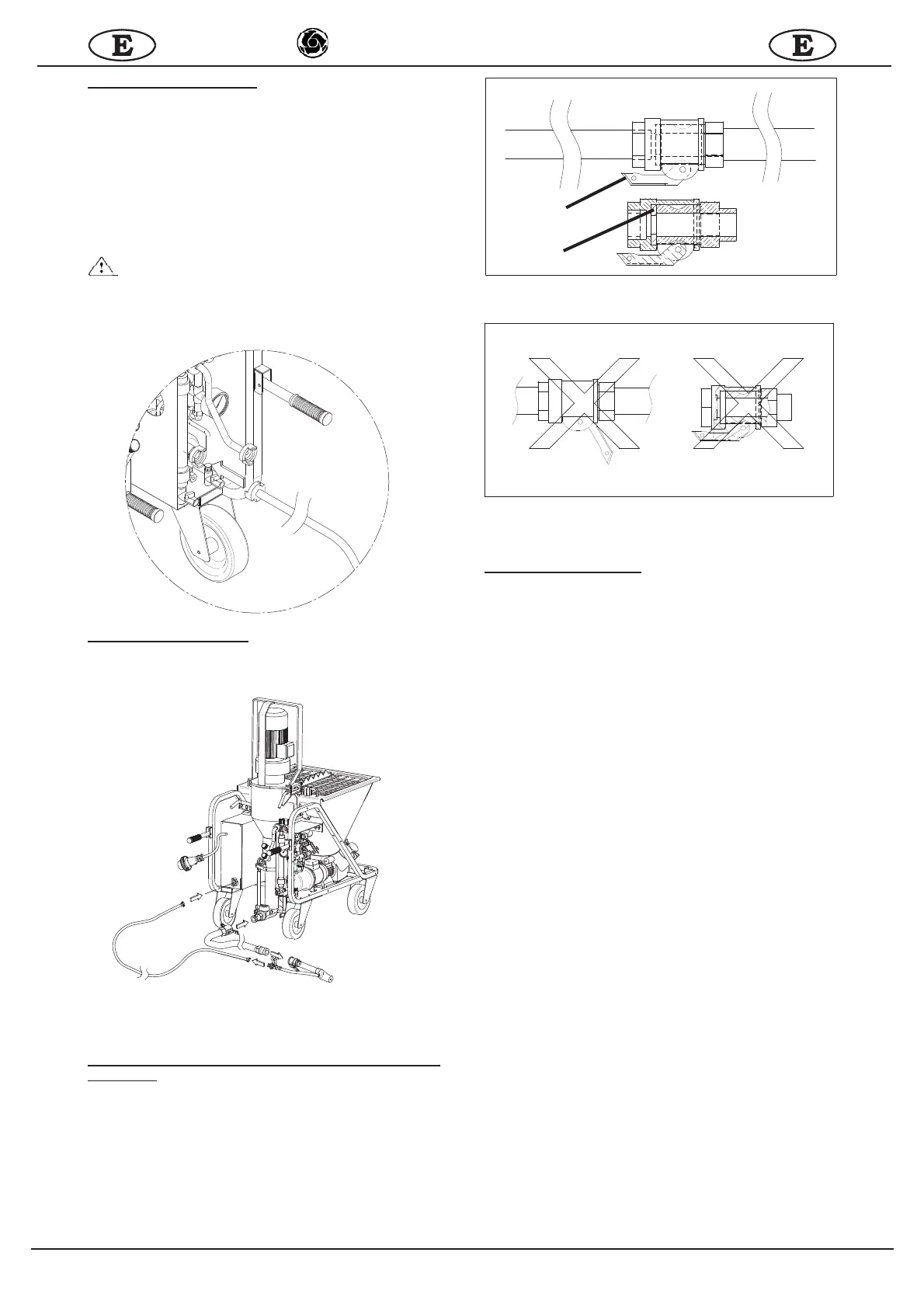 E

E