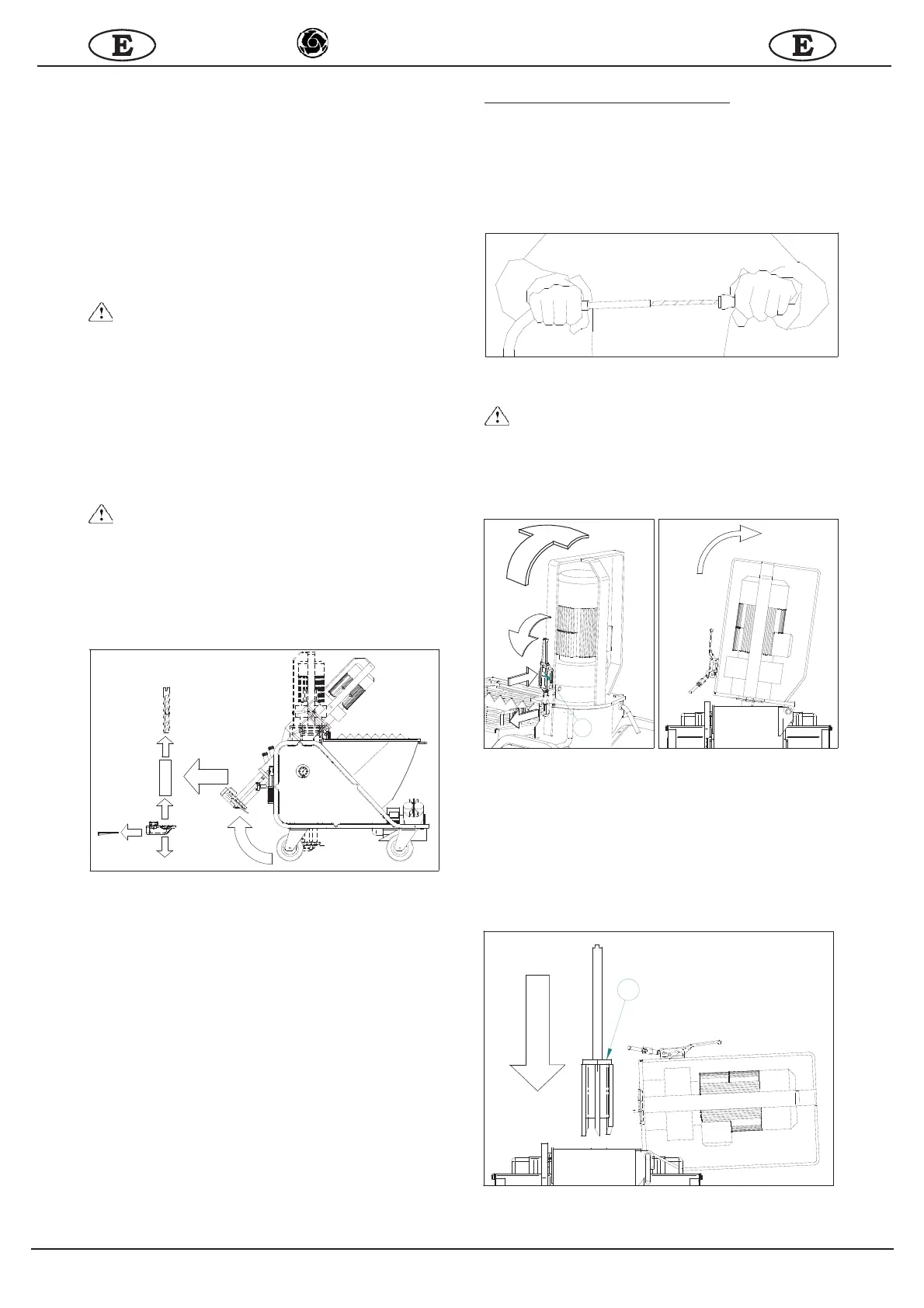 E

E