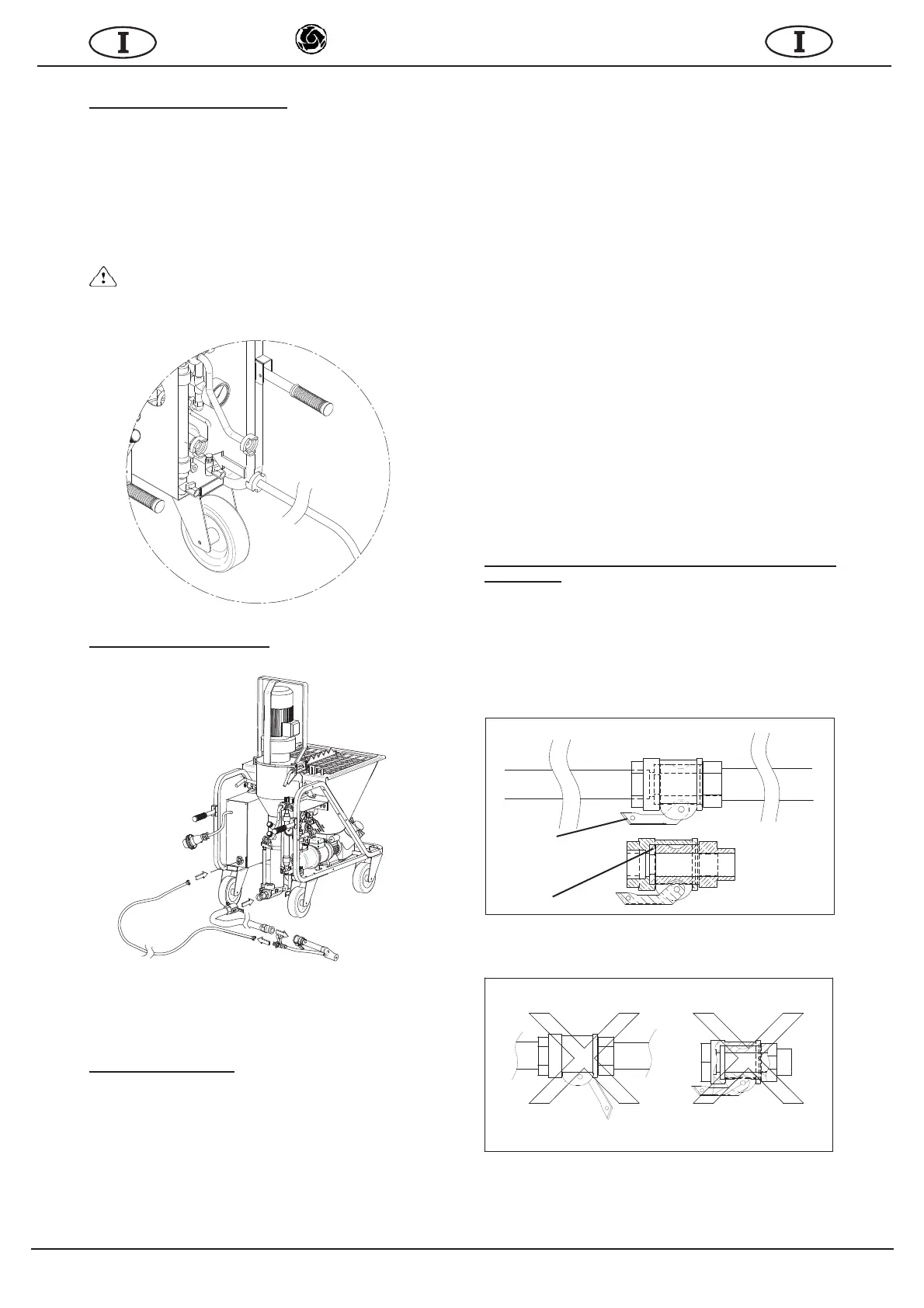 I

I