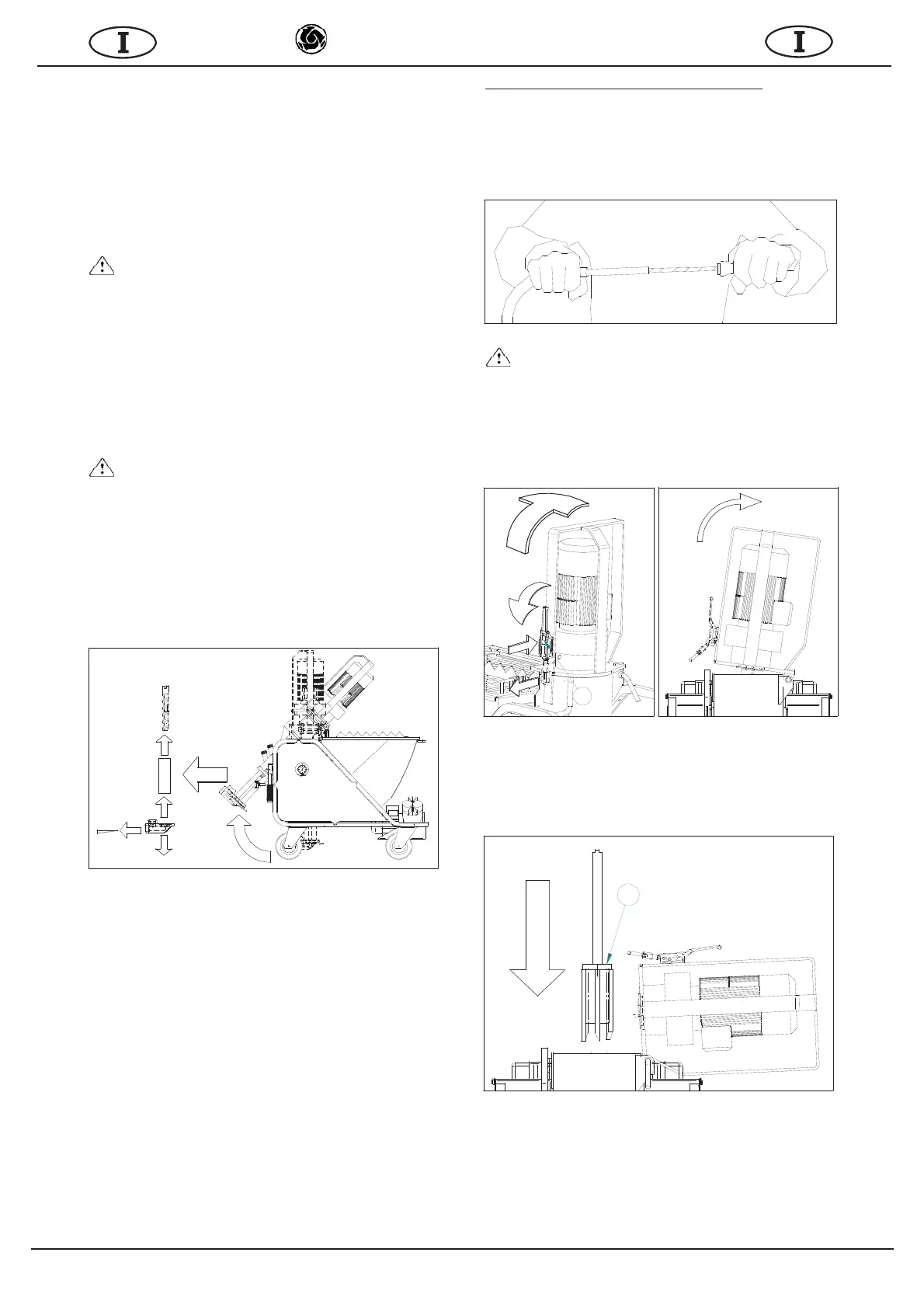 I

I