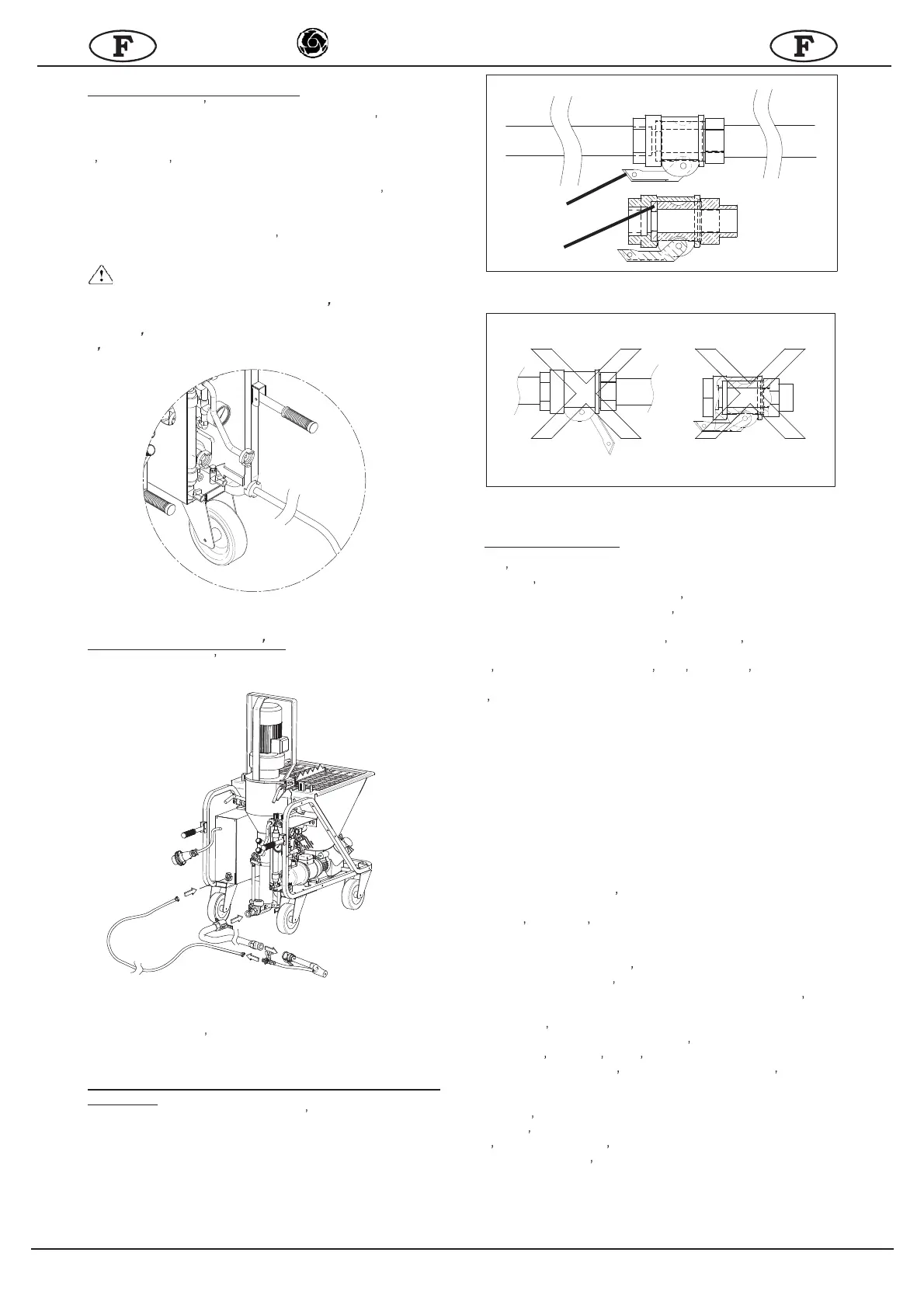 F

F