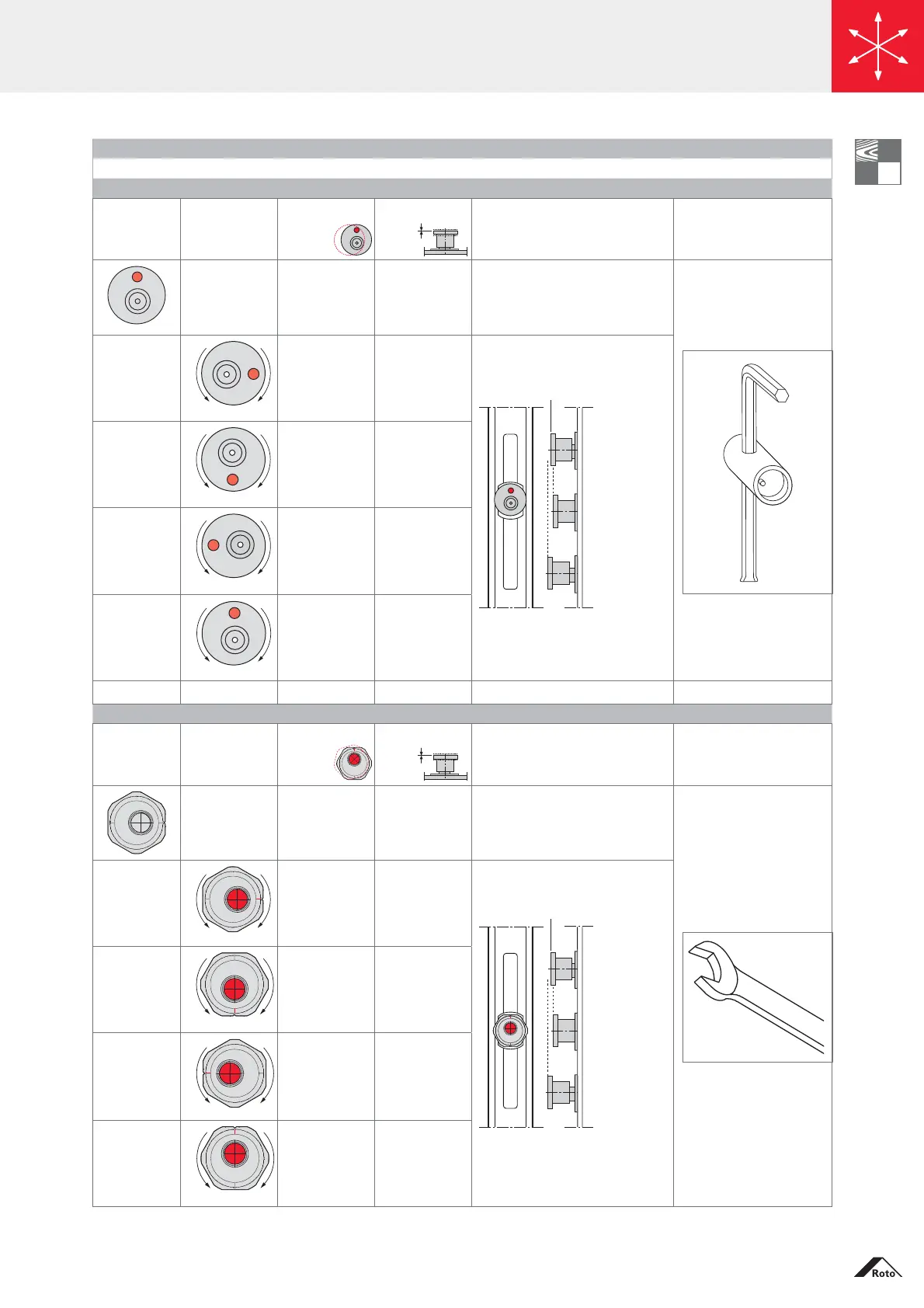 Roto