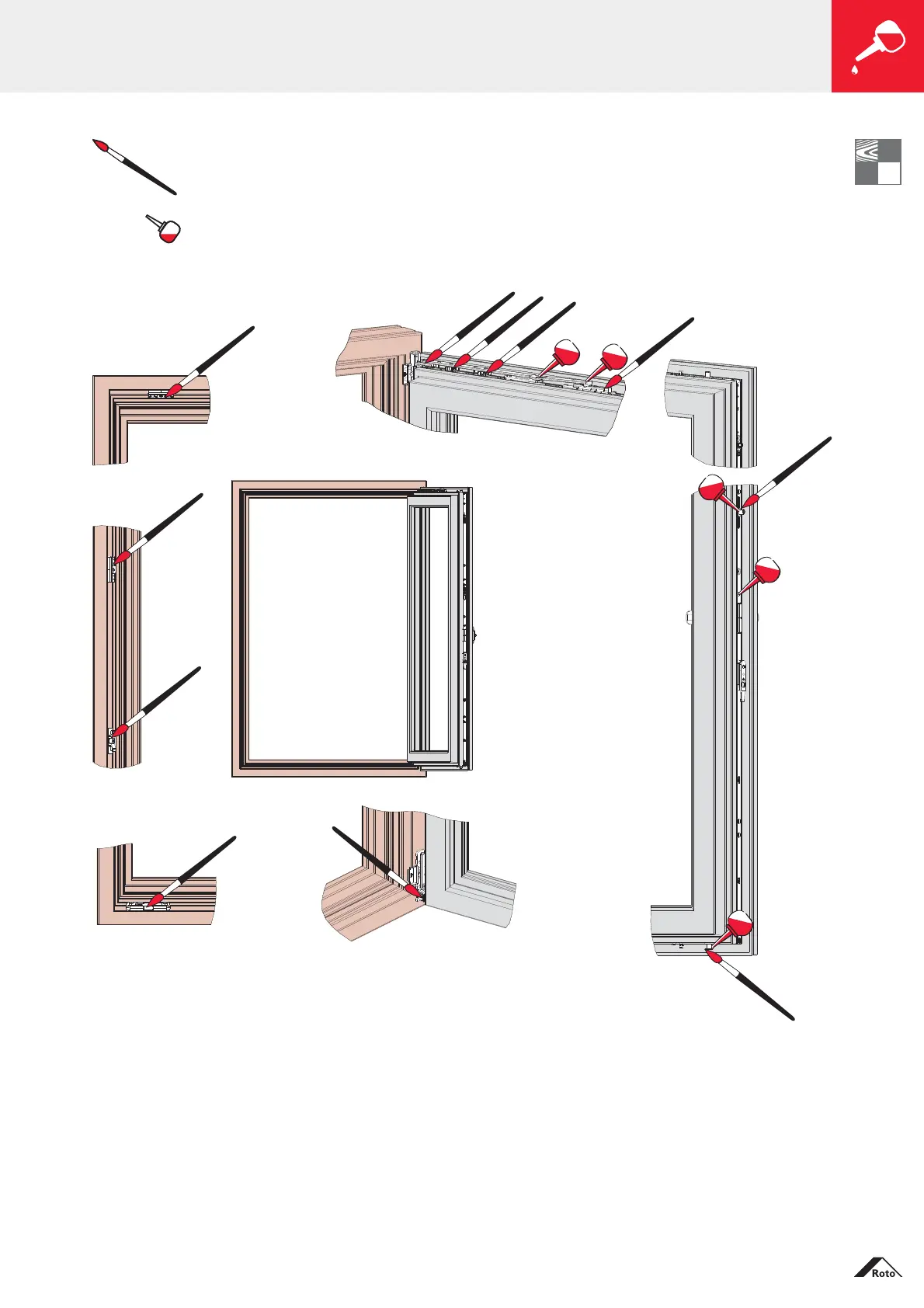 Roto