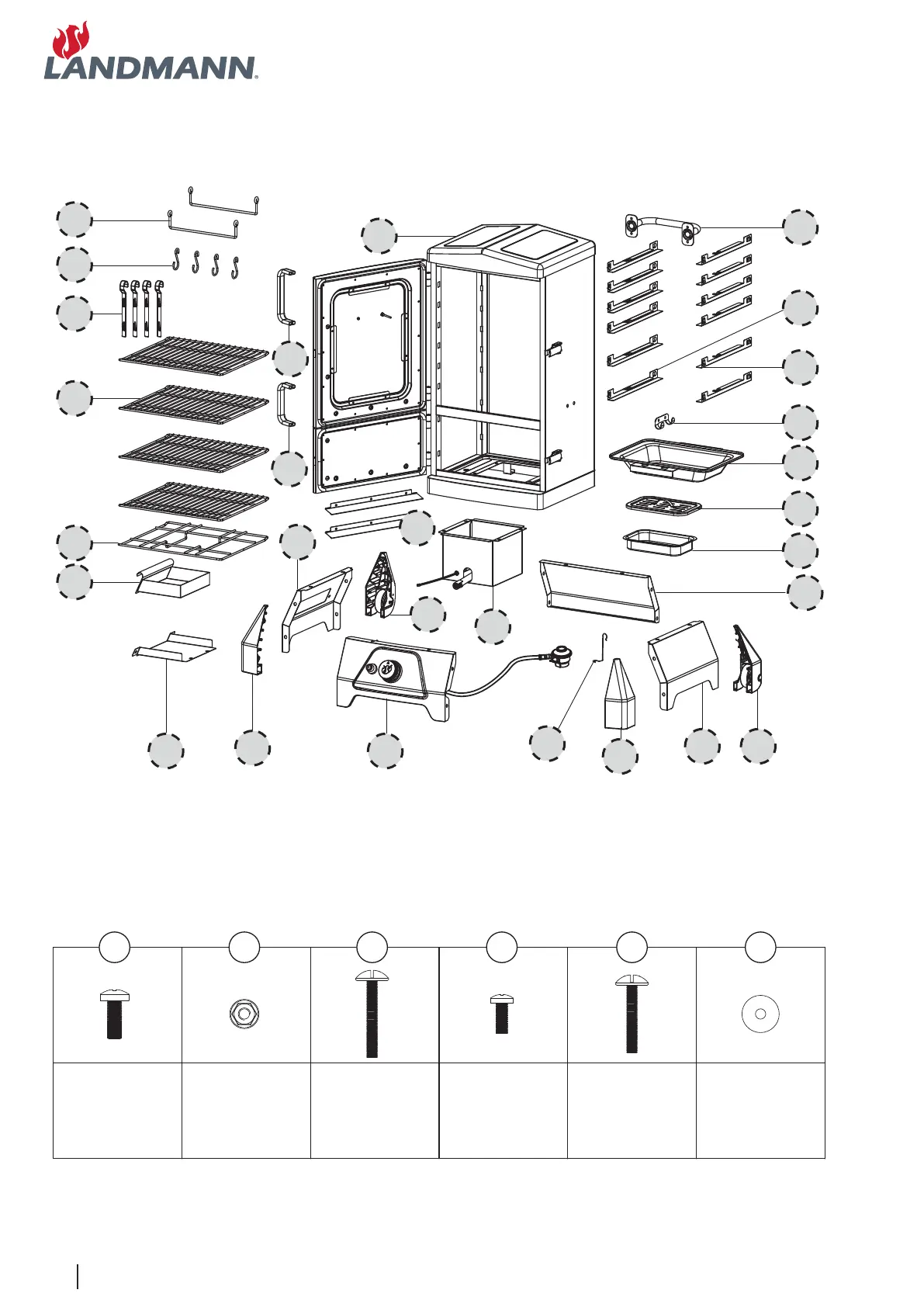 LANDMANN®