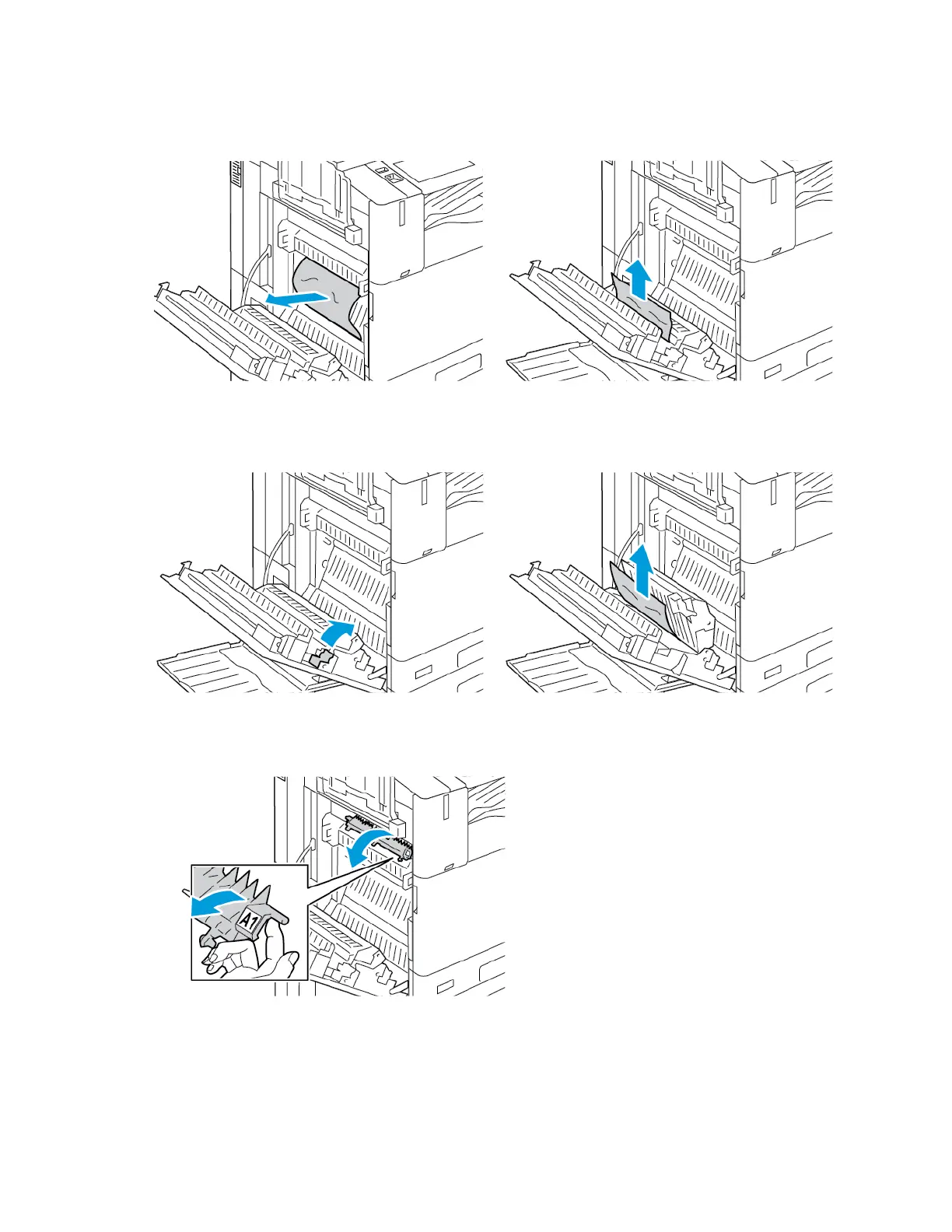 A1