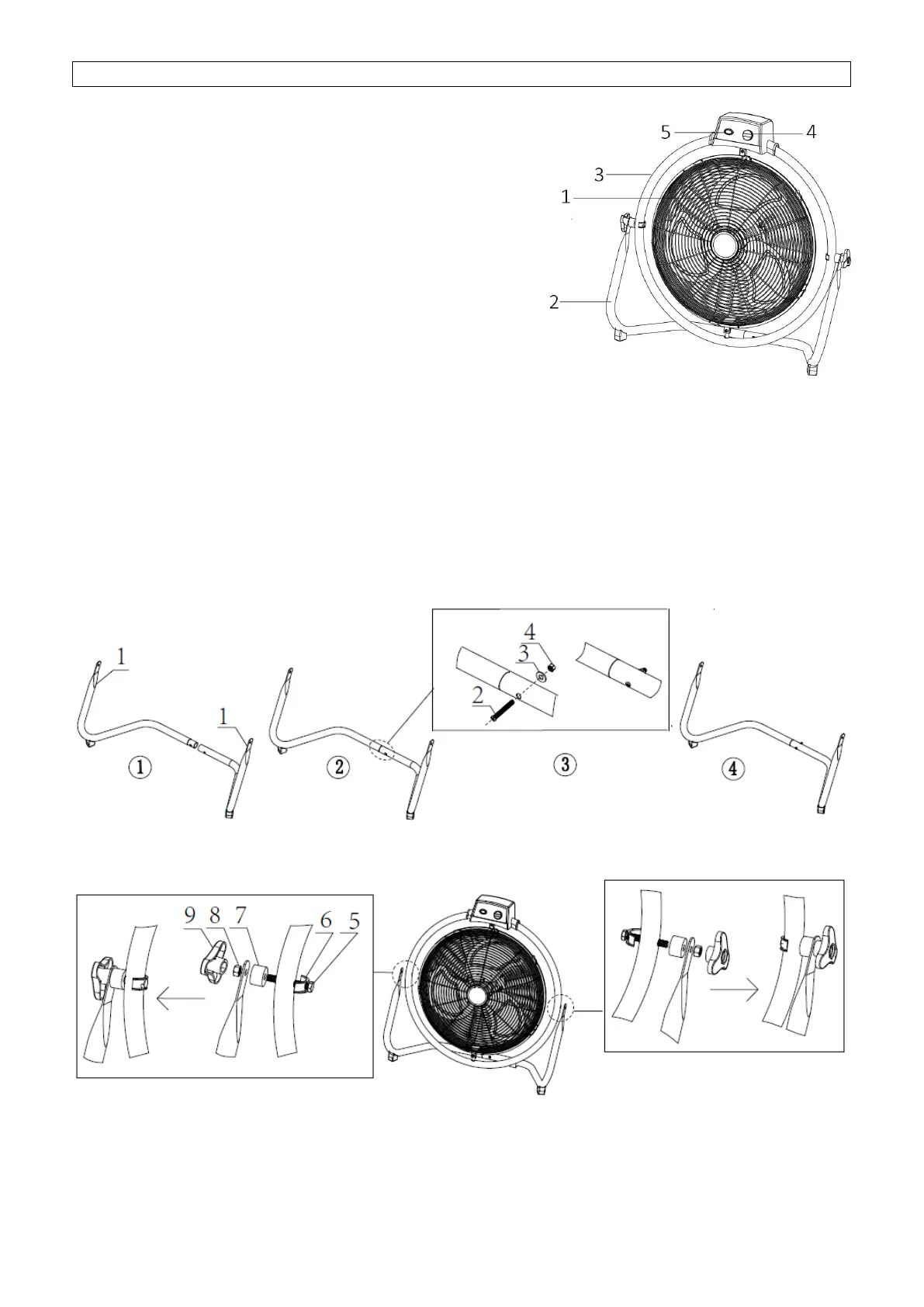 5
4
3
1
2

1
1
①
②
4
3
2
③
④

9 8 7
6 5