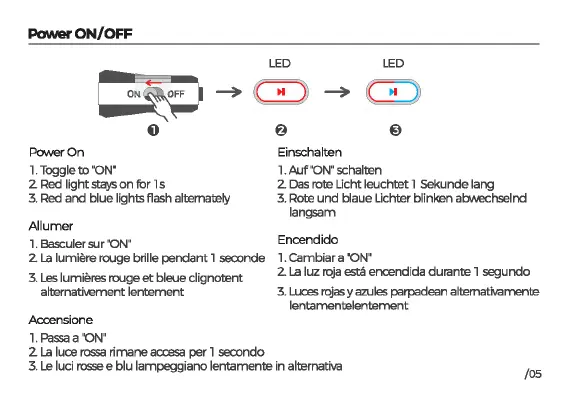 Power ON/OFF

ON OFF

LED

LED

❶ ❷ ❸

Power On
1. Toggle to "ON"
2. Red light stays on for 1s
3. Red and blue lights flash alternately

Allumer
1. Basculer sur "ON"
2. La lumière rouge brille pendant 1 seconde
3. Les lumières rouge et bleue clignotent alternativement lentement

Accensione
1. Passa a "ON"
2. La luce rossa rimane accesa per 1 secondo
3. Le luci rosse e blu lampeggiano lentamente in alternativa

Einschalten
1. Auf "ON" schalten
2. Das rote Licht leuchtet 1 Sekunde lang
3. Rote und blaue Lichter blinken abwechselnd langsam

Encendido
1. Cambiar a "ON"
2. La luz roja está encendida durante 1 segundo
3. Luces rojas y azules parpadean alternativamente lentamentelentement

/05