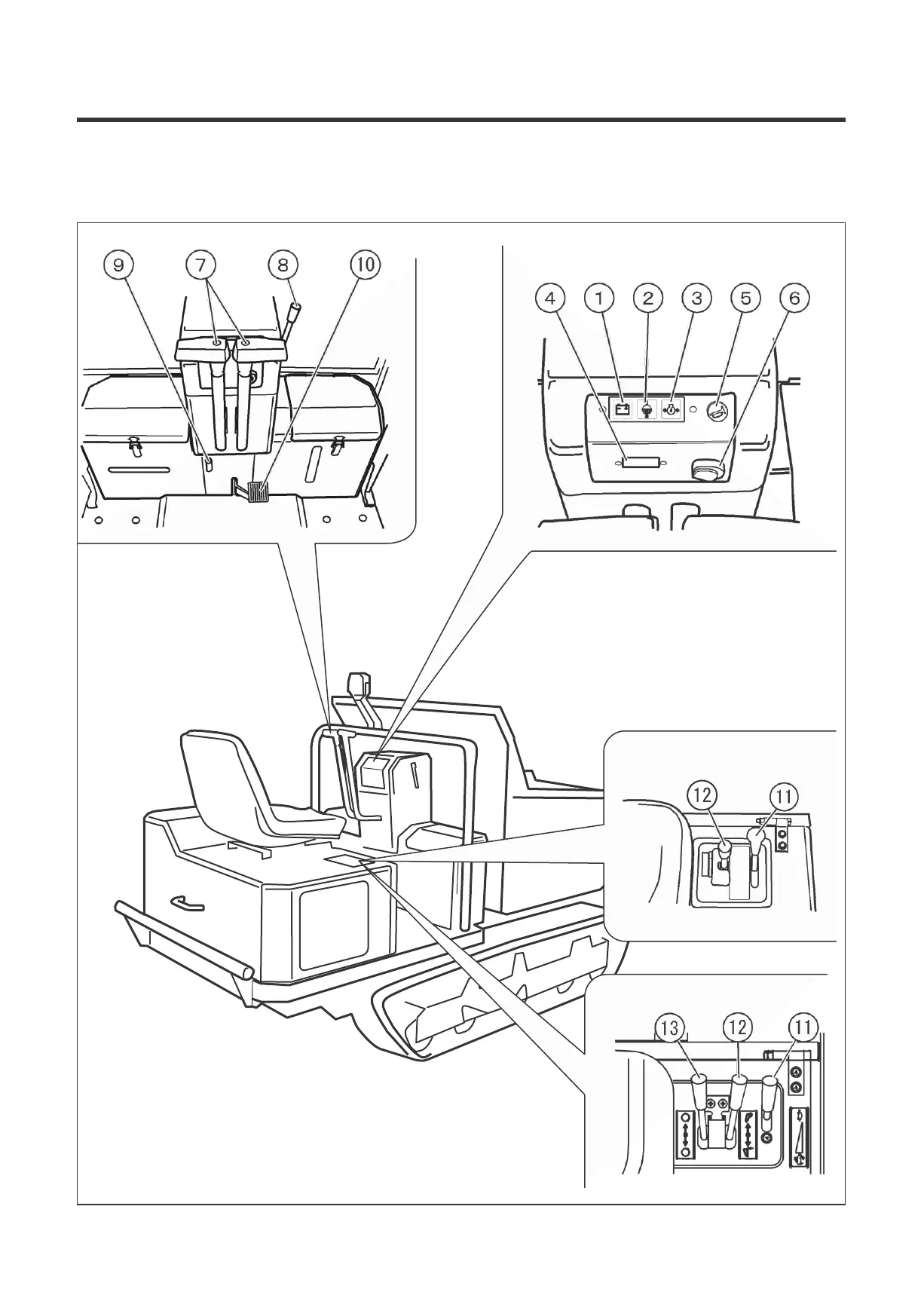 9 7 8 10

4 1 2 3 5 6

12 11

13 12 11