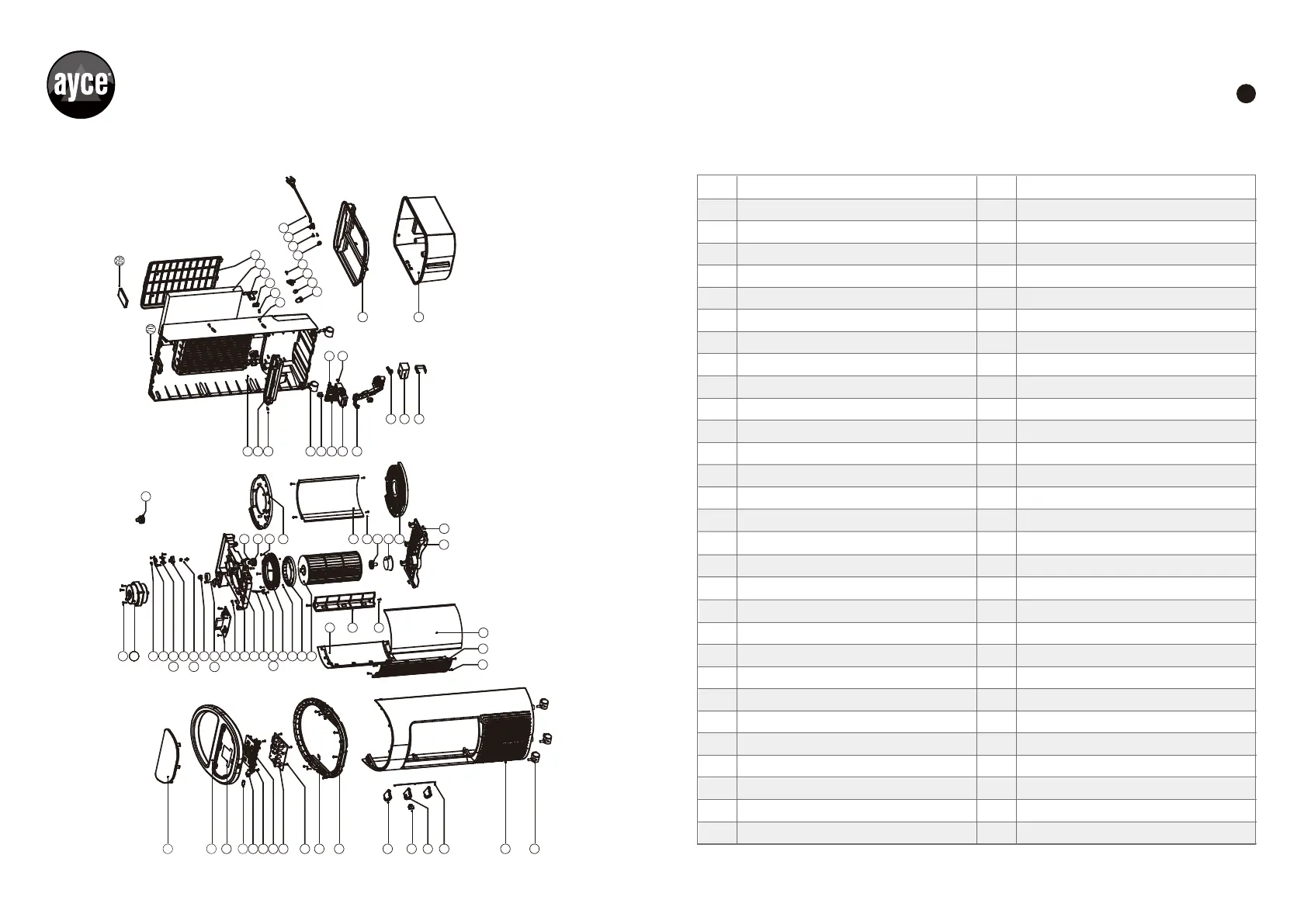 ayce