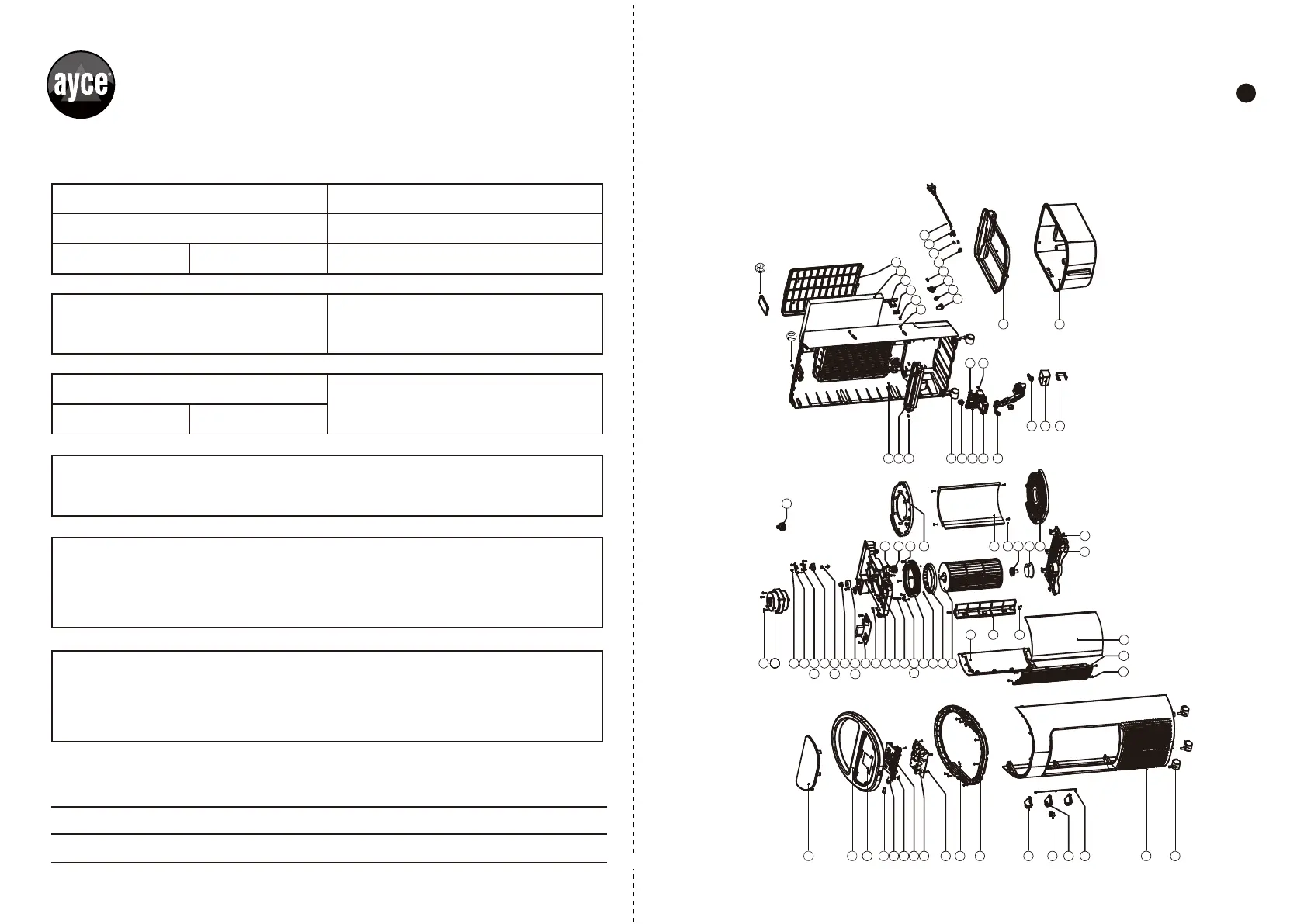 ayce