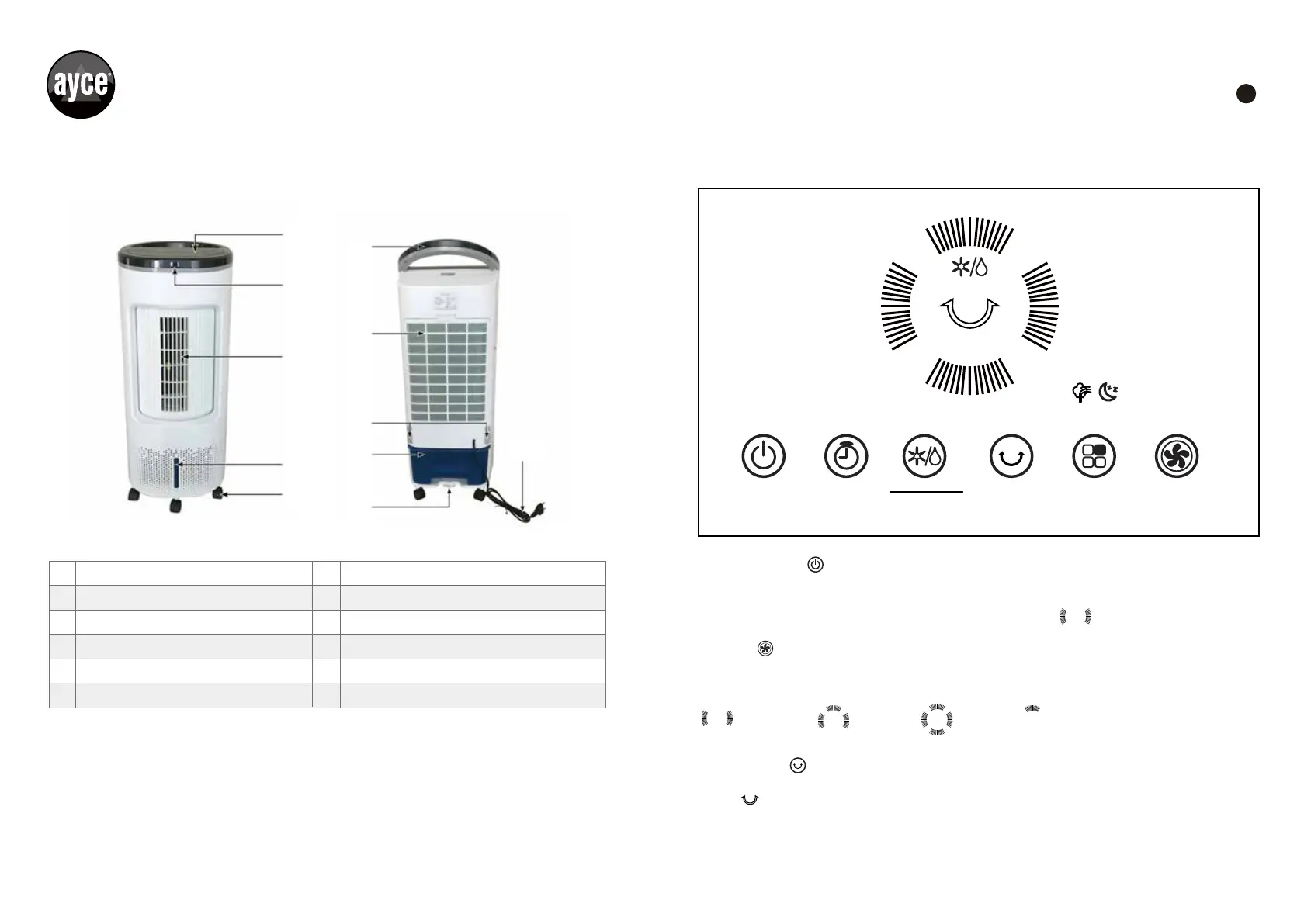 ayce