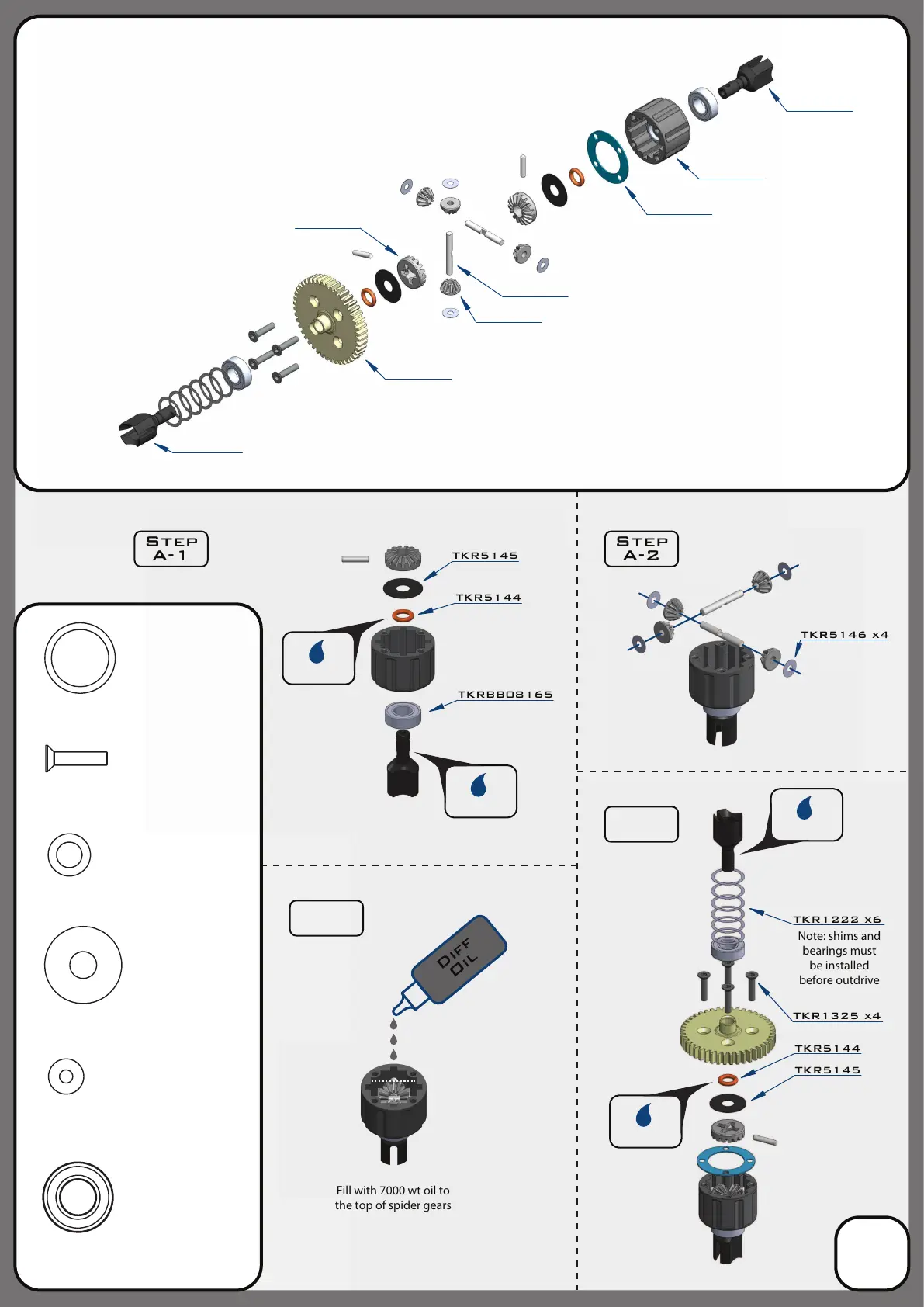 STEP A-1

TKR5145

TKR5144

TKRBB08165

STEP A-2

TKR5146 x4

DIFF OIL

Fill with 7000 wt oil to the top of spider gears

TKR1222 x6

Note: shims and bearings must be installed before outdrive

TKR1325 x4

TKR5144

TKR5145