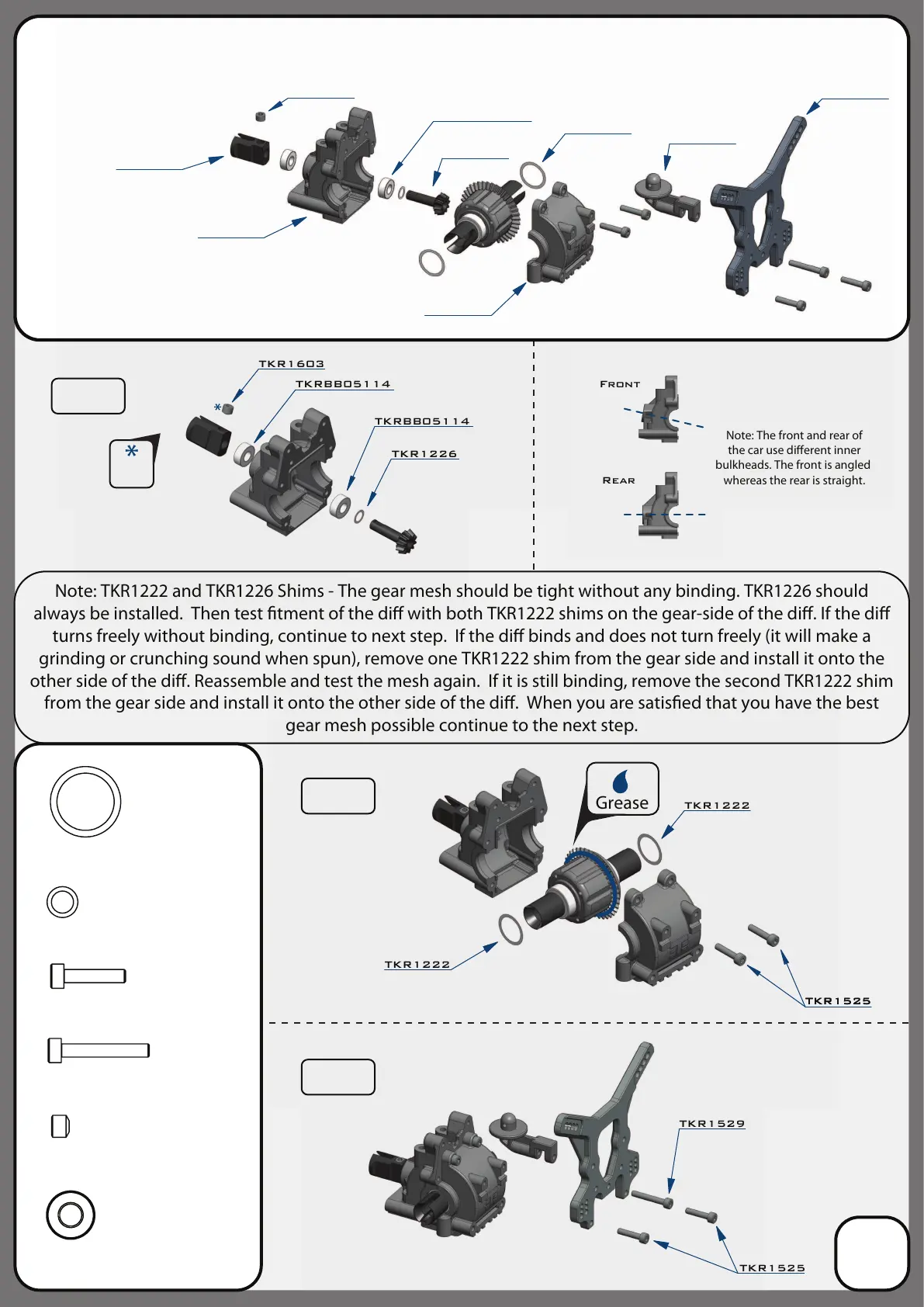 TKR1603

TKRBB05114

TKRBB05114

TKR1226

*

*

FRONT

REAR

Note: The front and rear of the car use different inner bulkheads. The front is angled whereas the rear is straight.

Note: TKR1222 and TKR1226 Shims - The gear mesh should be tight without any binding. TKR1226 should always be installed. Then test fitment of the diff with both TKR1222 shims on the gear-side of the diff. If the diff turns freely without binding, continue to next step. If the diff binds and does not turn freely (it will make a grinding or crunching sound when spun), remove one TKR1222 shim from the gear side and install it onto the other side of the diff. Reassemble and test the mesh again. If it is still binding, remove the second TKR1222 shim from the gear side and install it onto the other side of the diff. When you are satisfied that you have the best gear mesh possible continue to the next step.

Grease

TKR1222

TKR1222

TKR1525

TKR1529

TKR1525