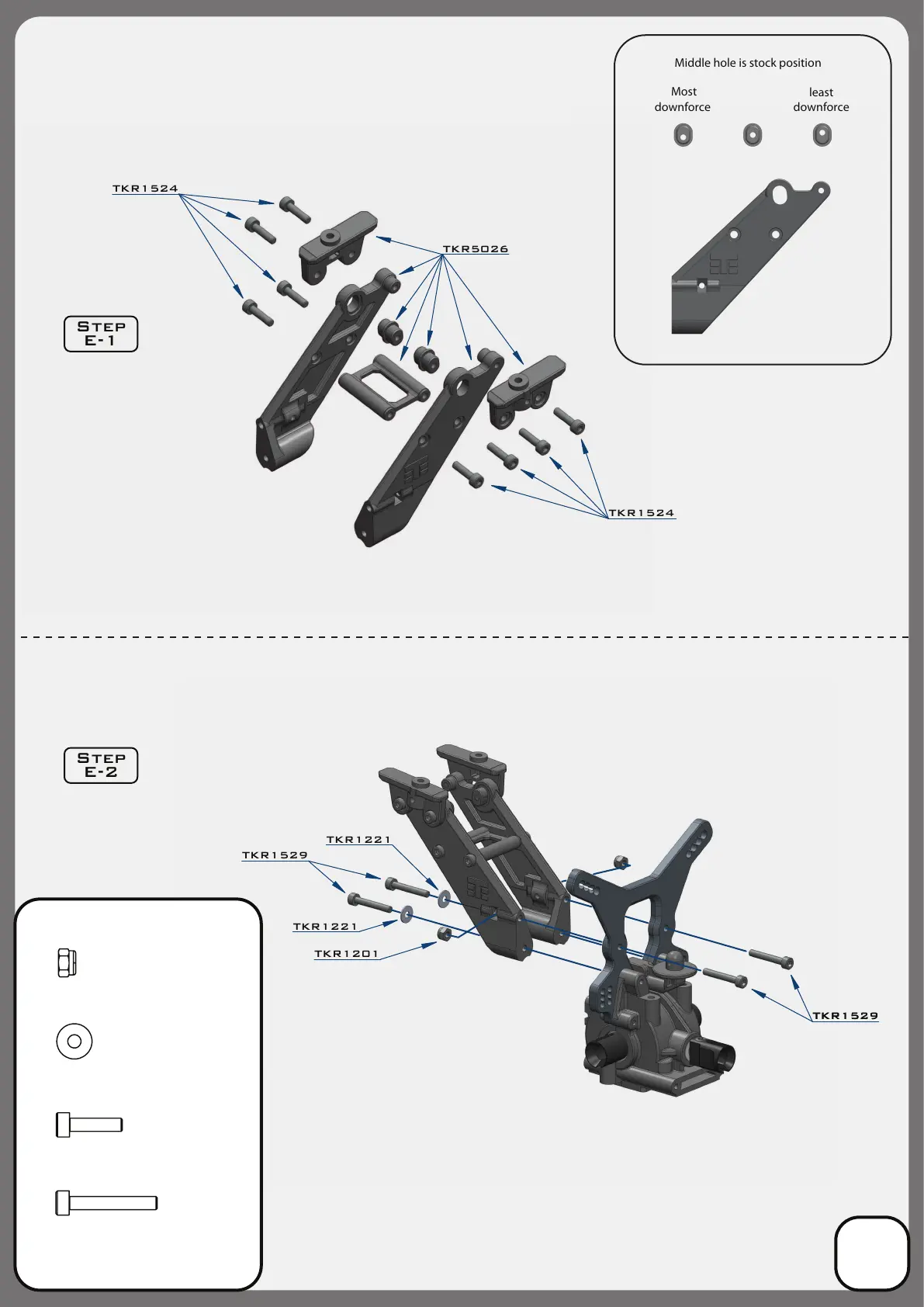 Middle hole is stock position

Most downforce

least downforce

TKR1524

TKR5026

STEP E-1

TKR1524

STEP E-2

TKR1221

TKR1529

TKR1221

TKR1201

TKR1529