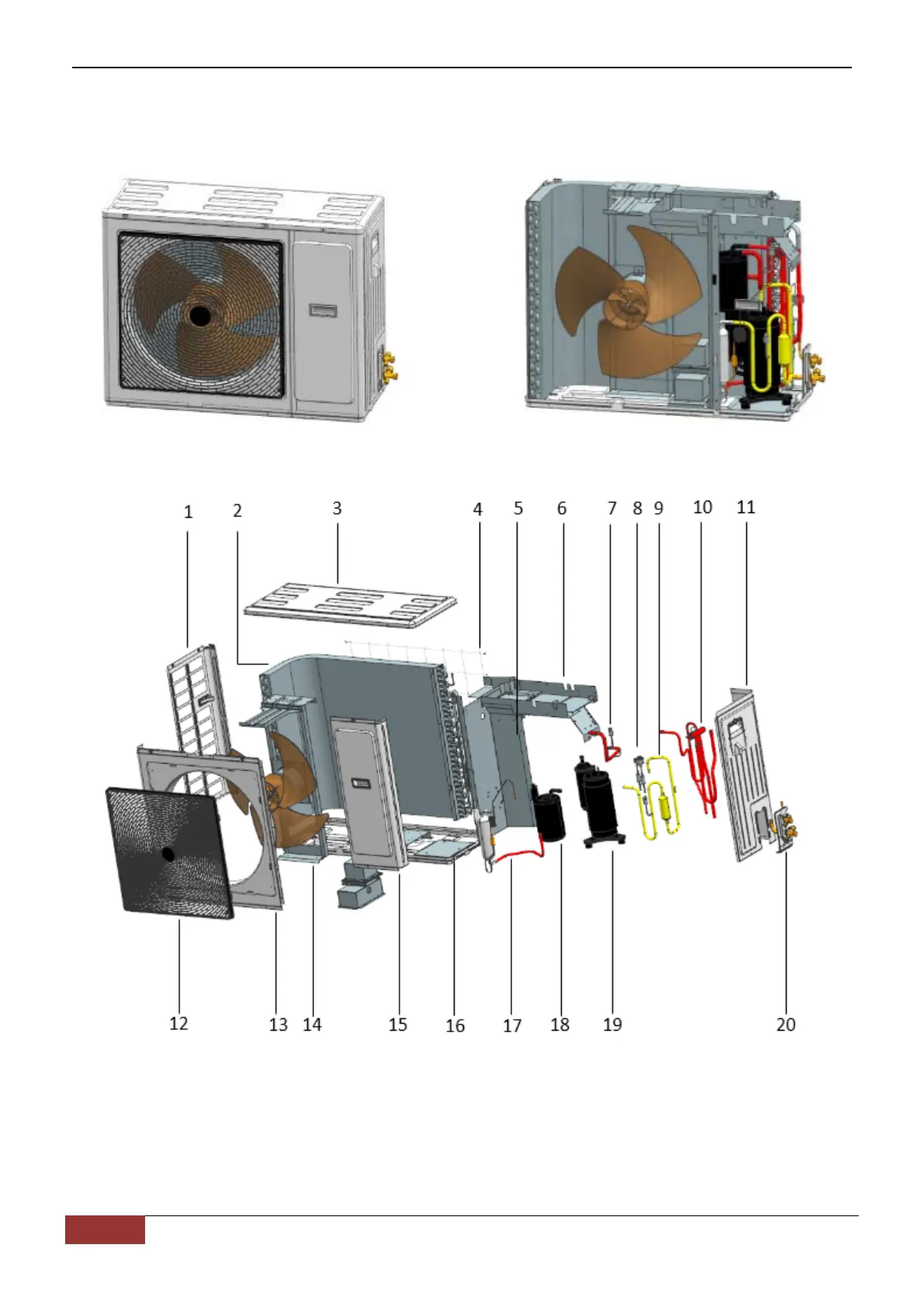 1 2 3 4 5 6 7 8 9 10 11

12 13 14 15 16 17 18 19 20