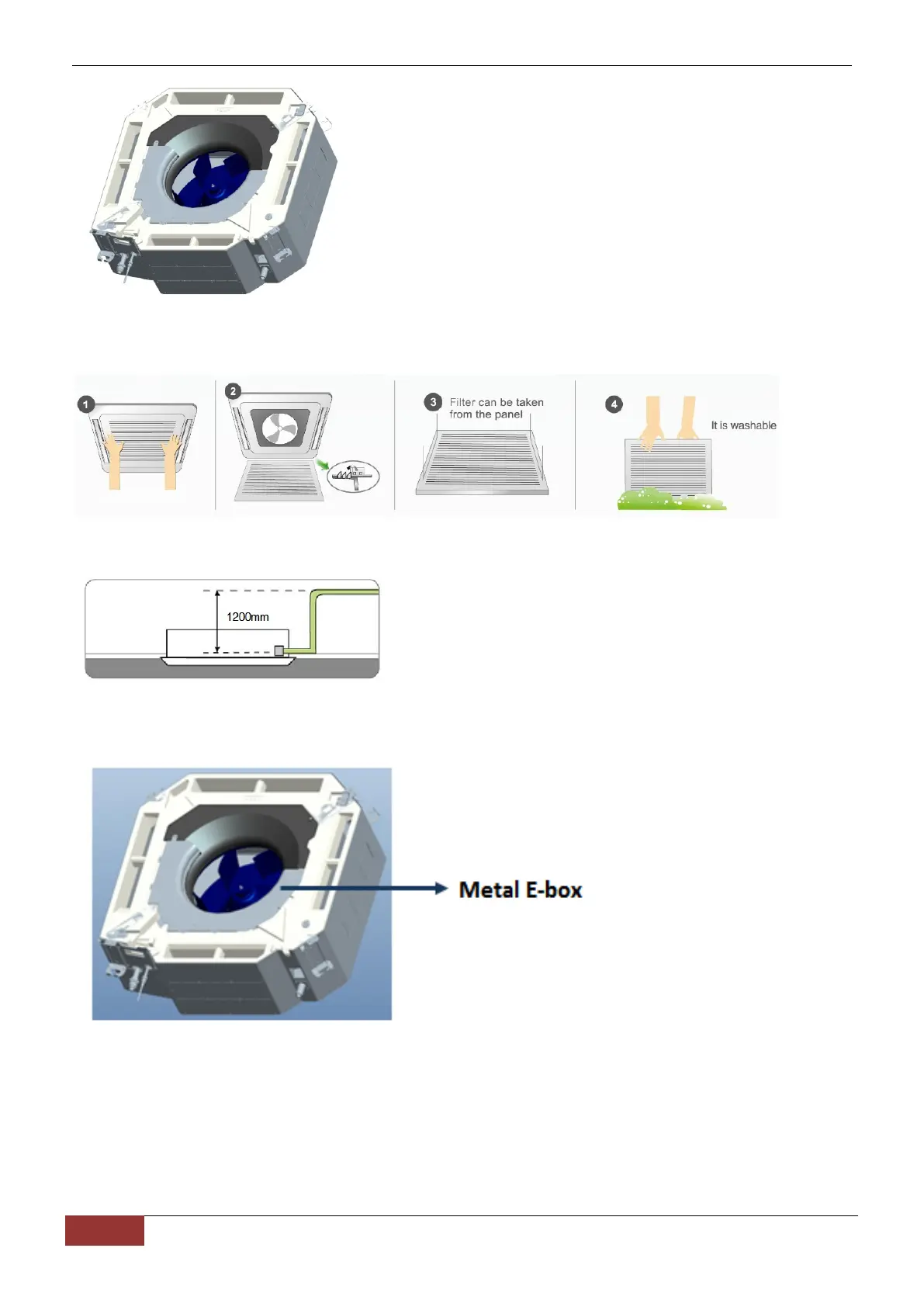 1

2

3 Filter can be taken from the panel

4

It is washable

1200mm

Metal E-box