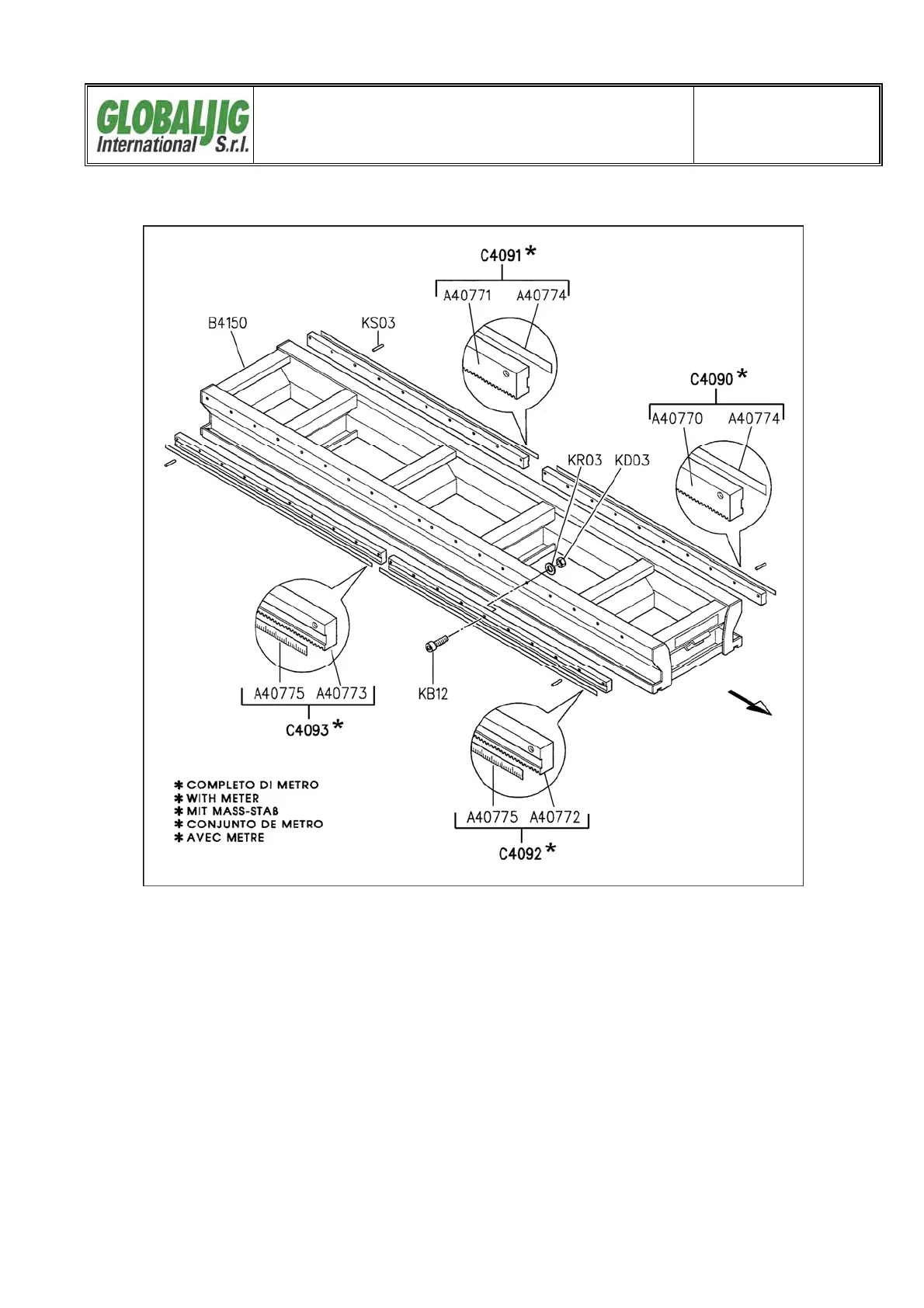 GLOBALJIG International S.r.l.

C4091 *

A40771 A40774

B4150 KS03

C4090 *

A40770 A40774

KR03 KD03

A40775 A40773

C4093 *

KB12

A40775 A40772

C4092 *

* COMPLETO DI METRO
* WITH METER
* MIT MASS-STAB
* CONJUNTO DE METRO
* AVEC METRE